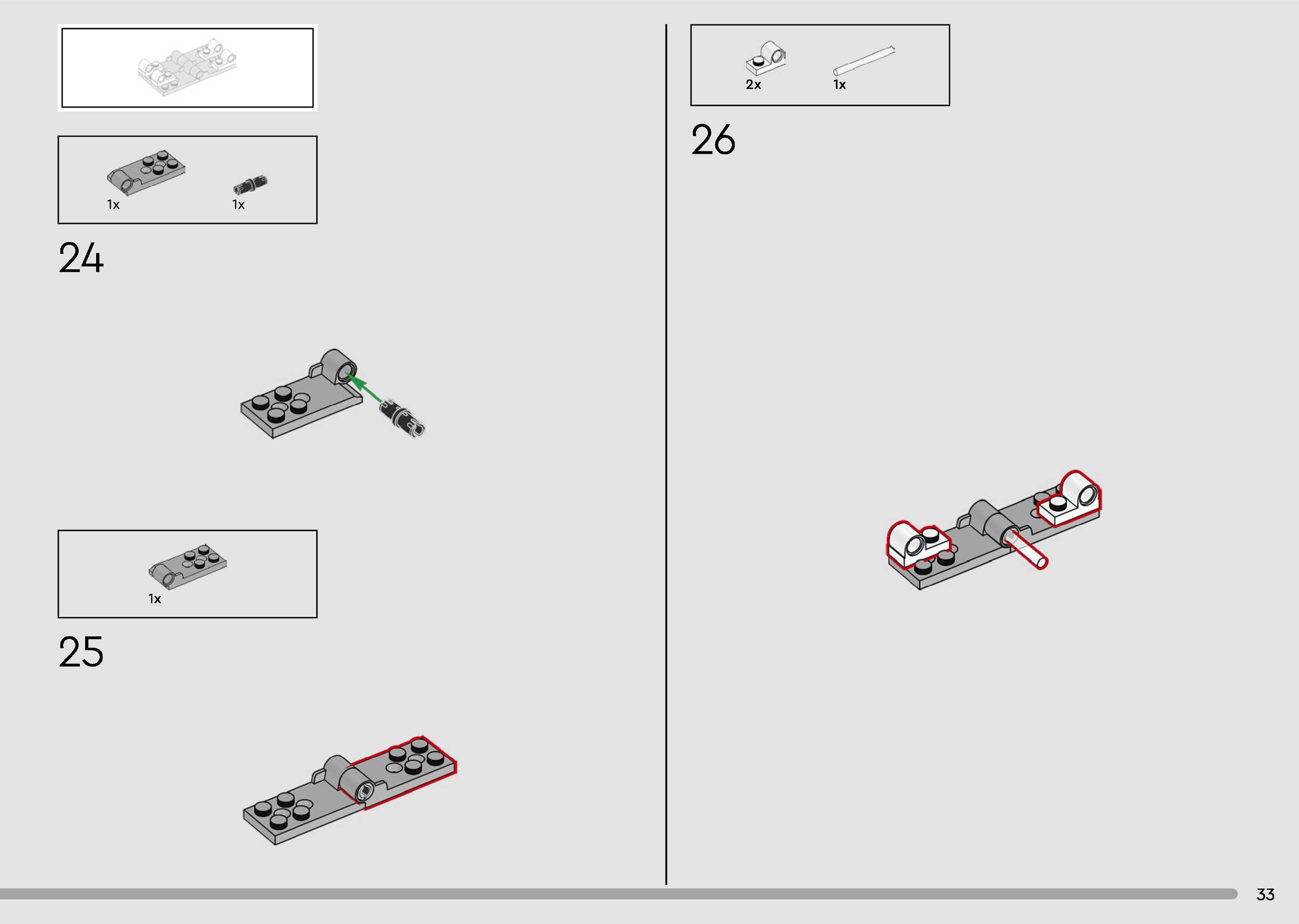 1x
1x

24

1x

25

2x
1x

26

33