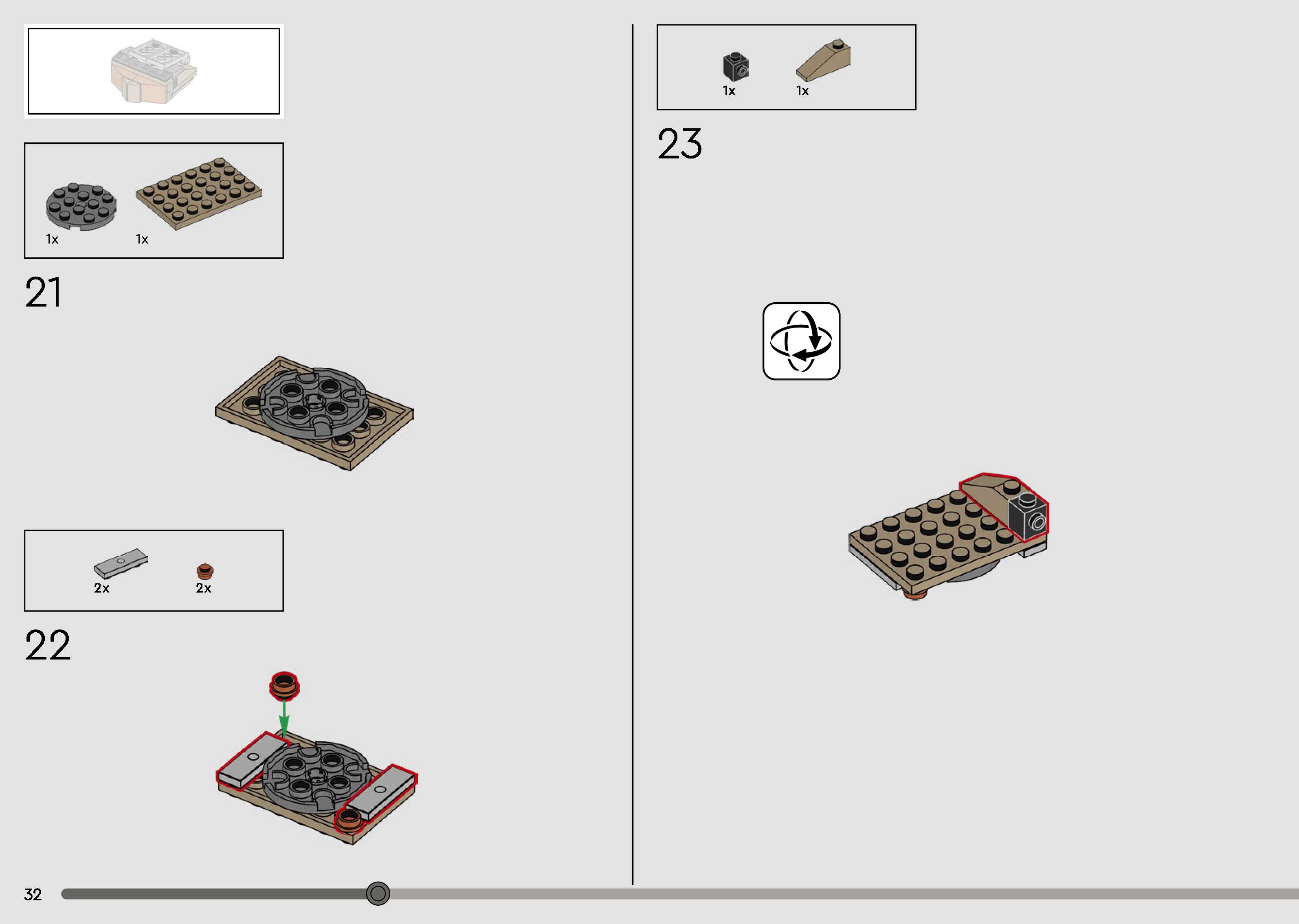 1x 1x

21

2x 2x

22

1x 1x

23

32