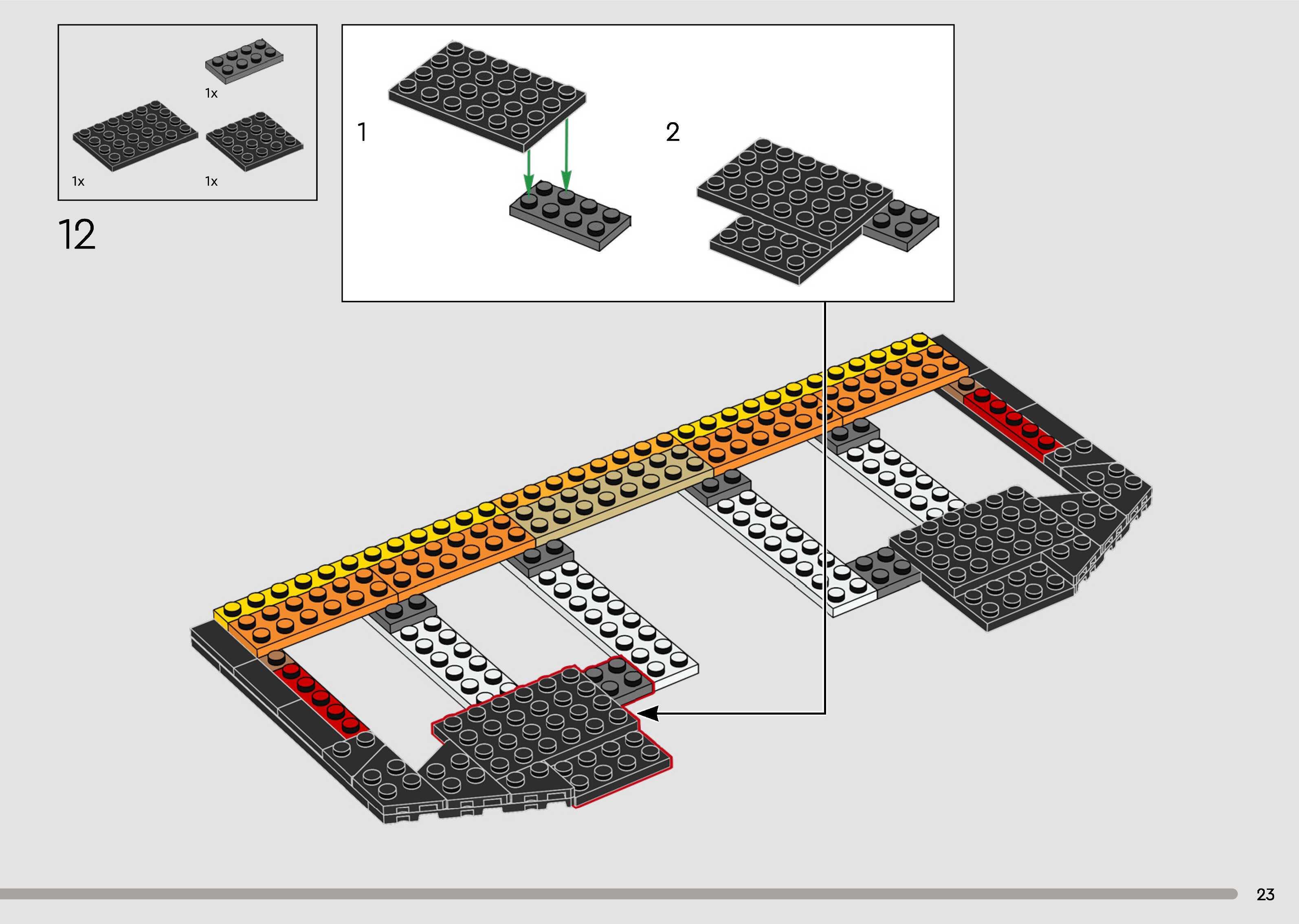 1x

1x

1x

12

1

2

23