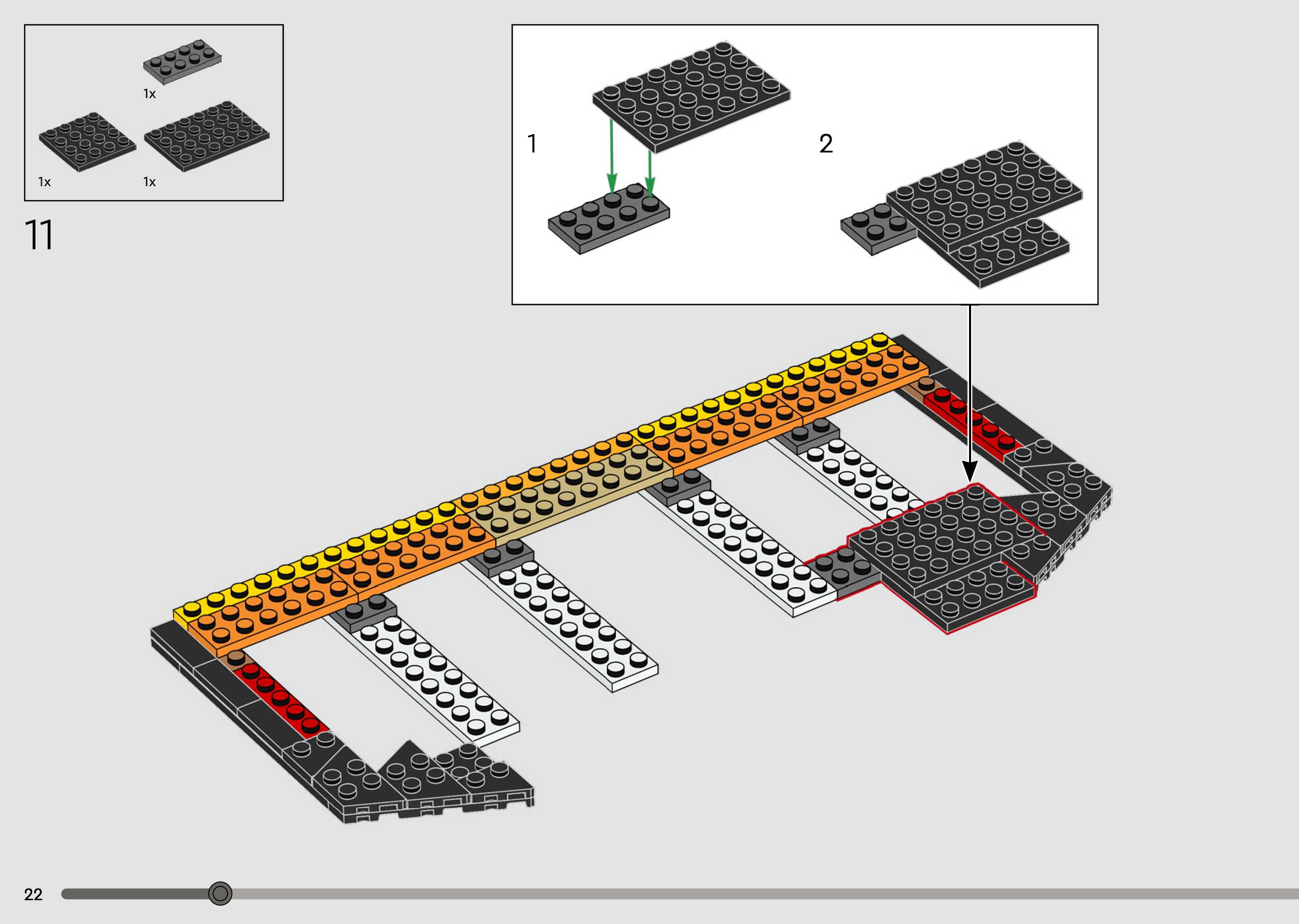 1x

1x

1x

11

1

2

22