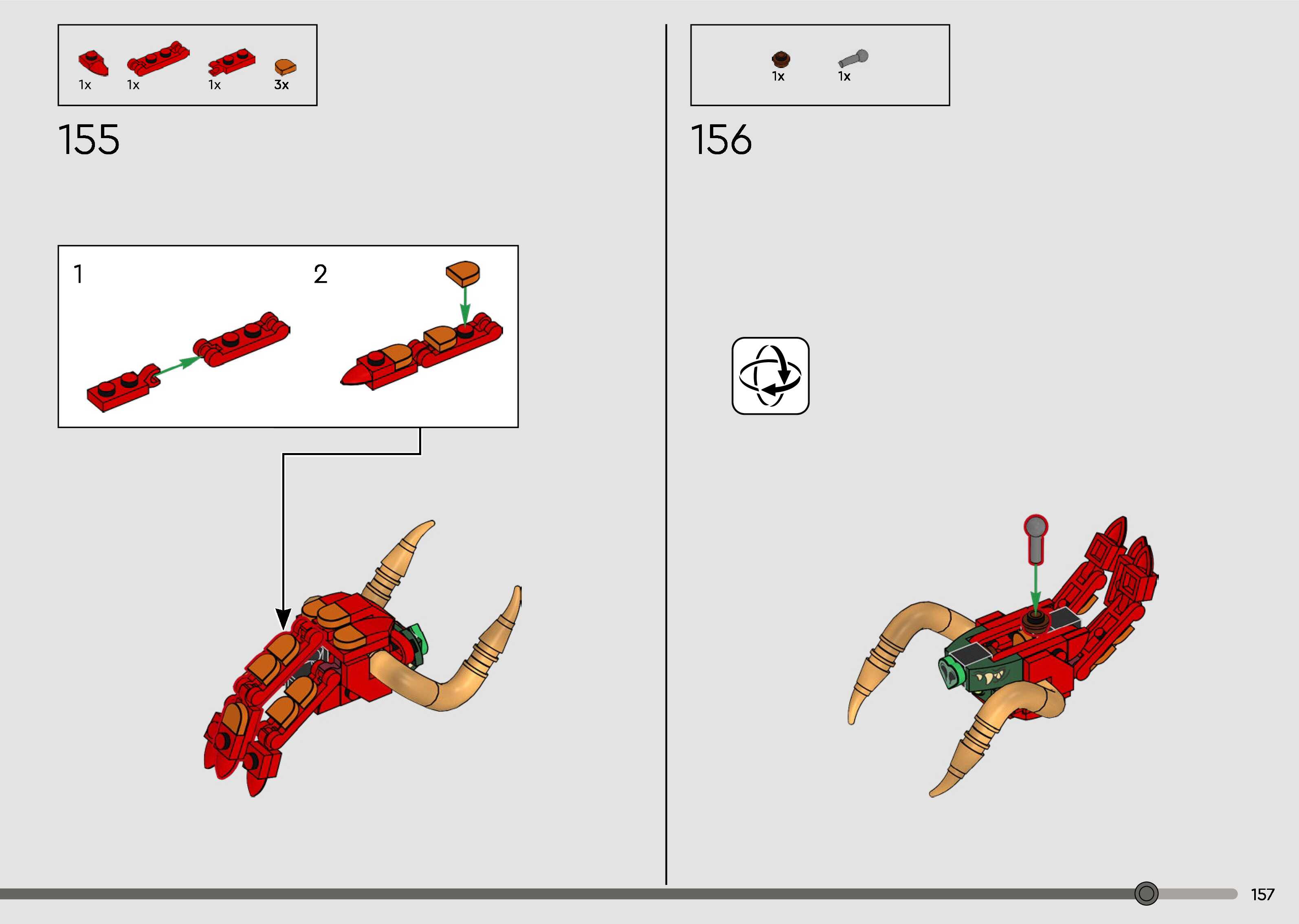 1x 1x 1x 3x

155

1

2

1x 1x

156

157