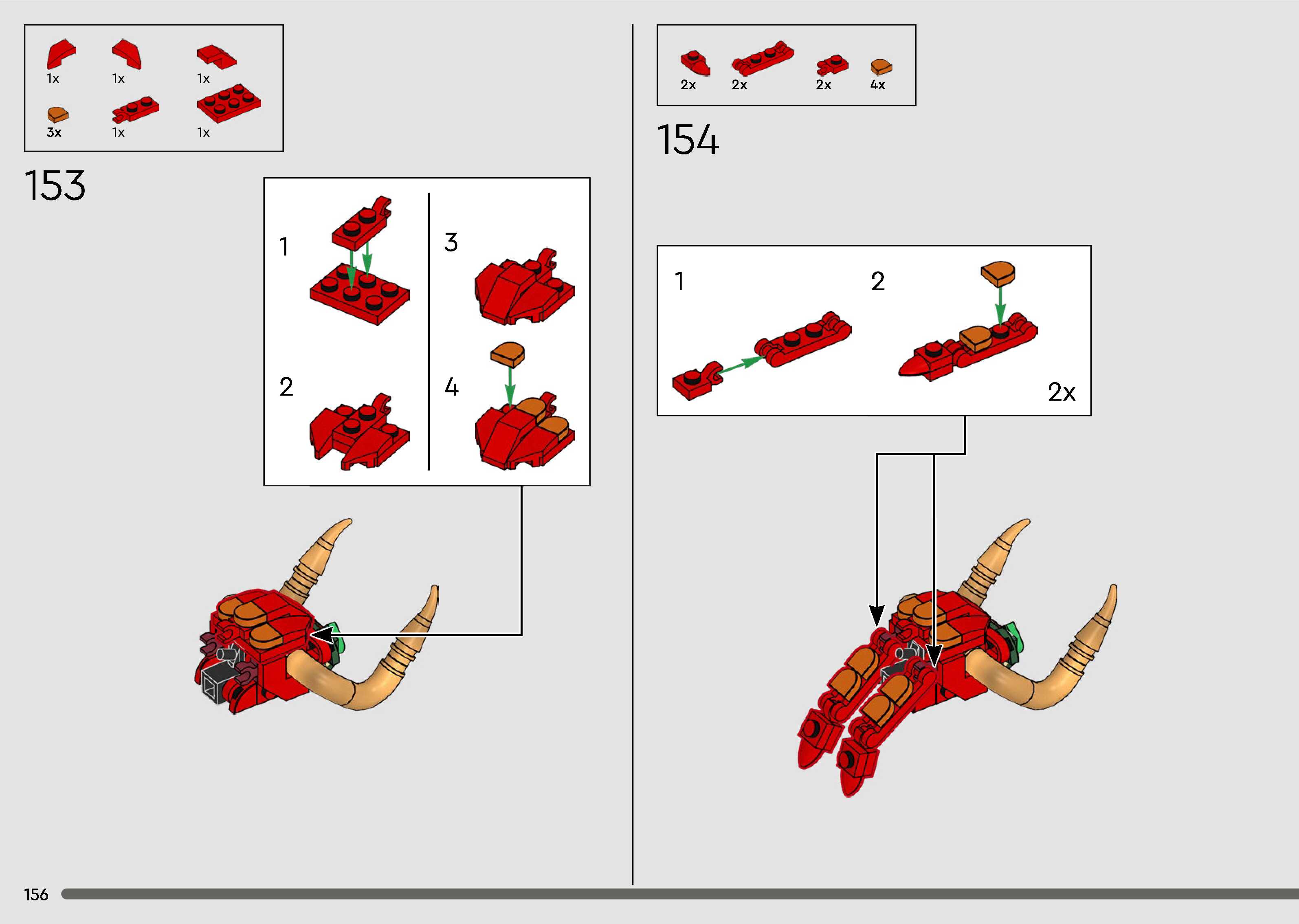 1x 1x 1x
3x 1x 1x

153

1

2

3

4

2x 2x 2x 4x

154

1

2

2x

156