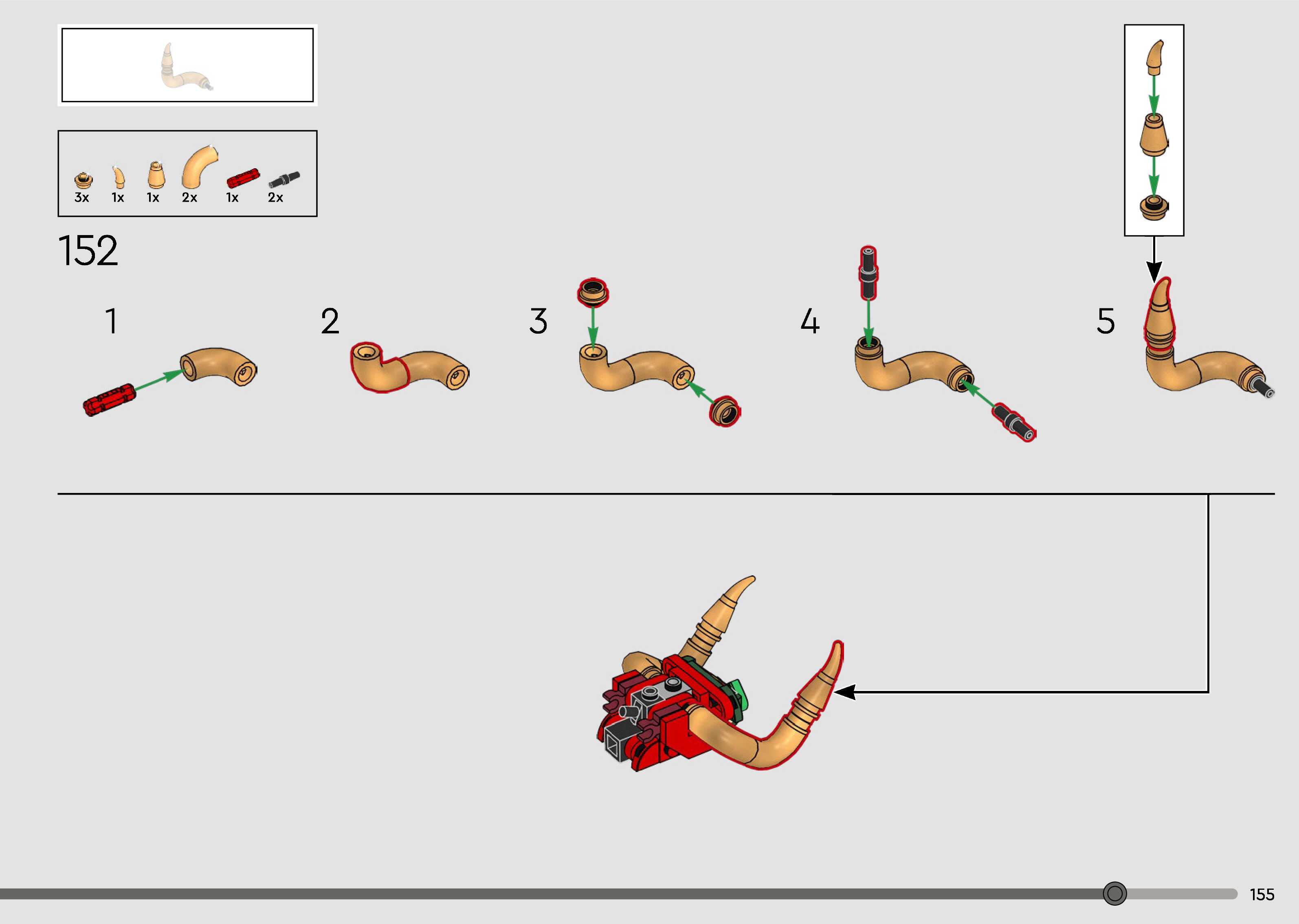 3x 1x 1x 2x 1x 2x

152

1

2

3

4

5

155