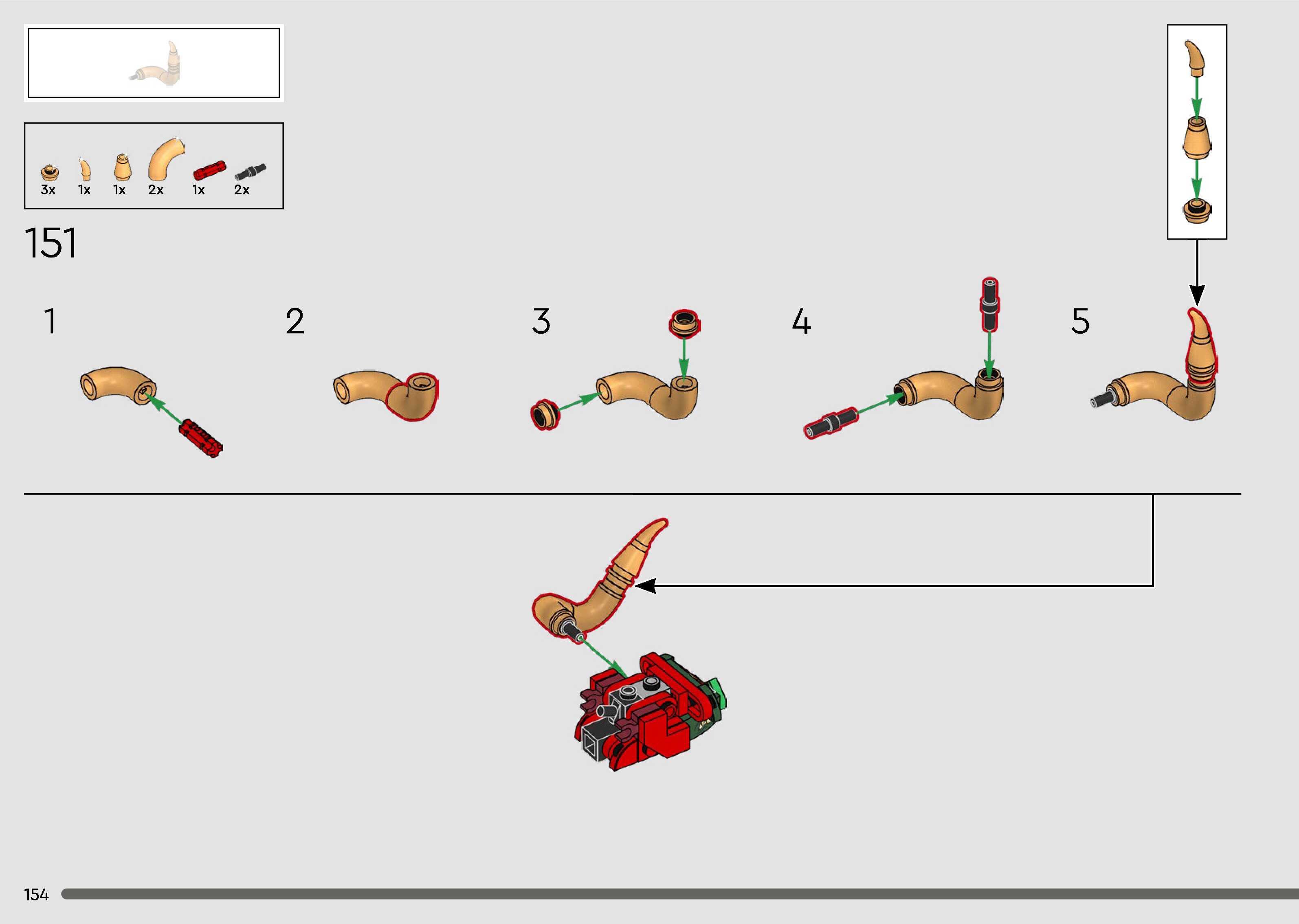 3x 1x 1x 2x 1x 2x

151

1

2

3

4

5

154