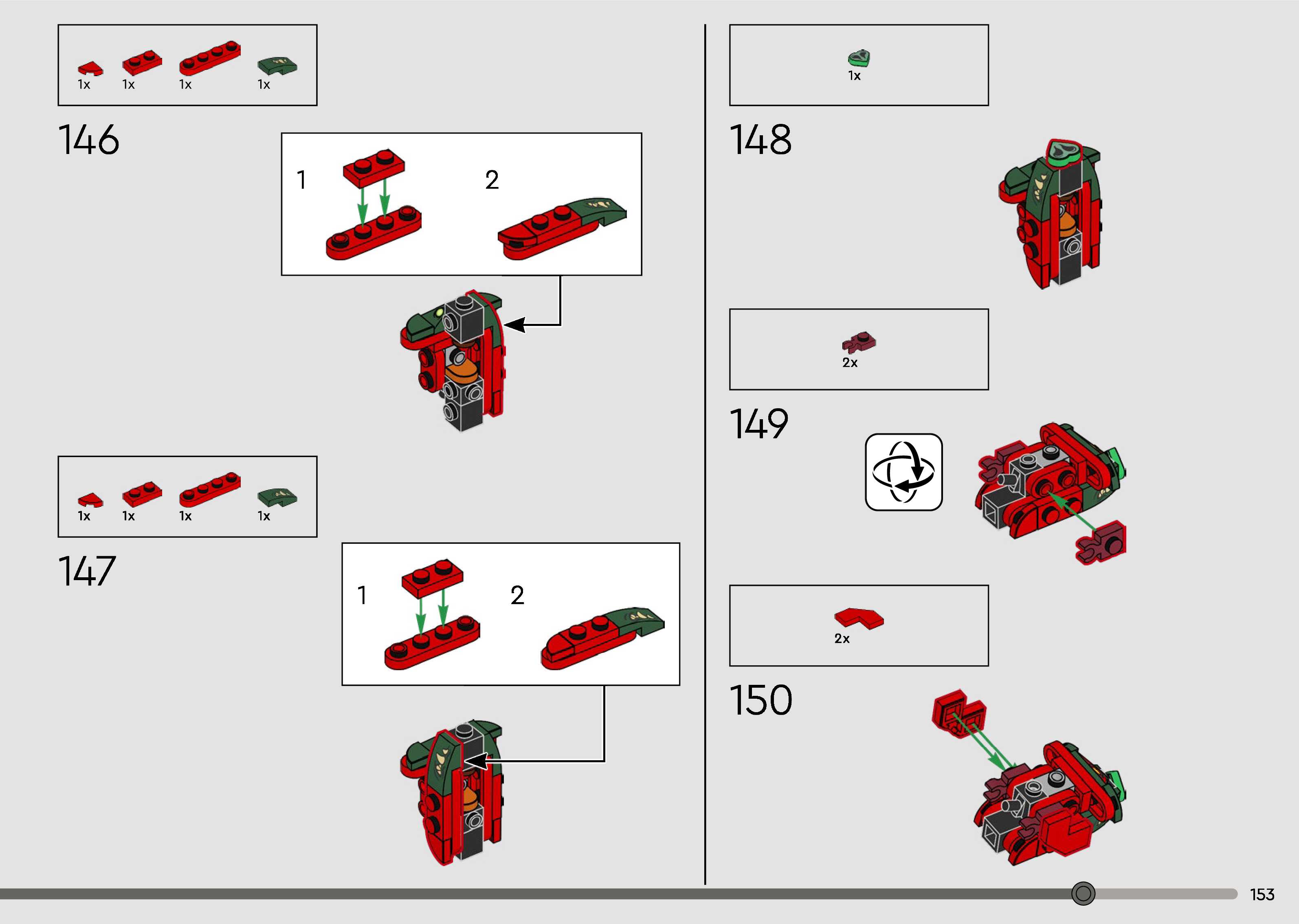 1x 1x 1x 1x

146

1

2

1x 1x 1x 1x

147

1

2

1x

148

2x

149

2x

150

153