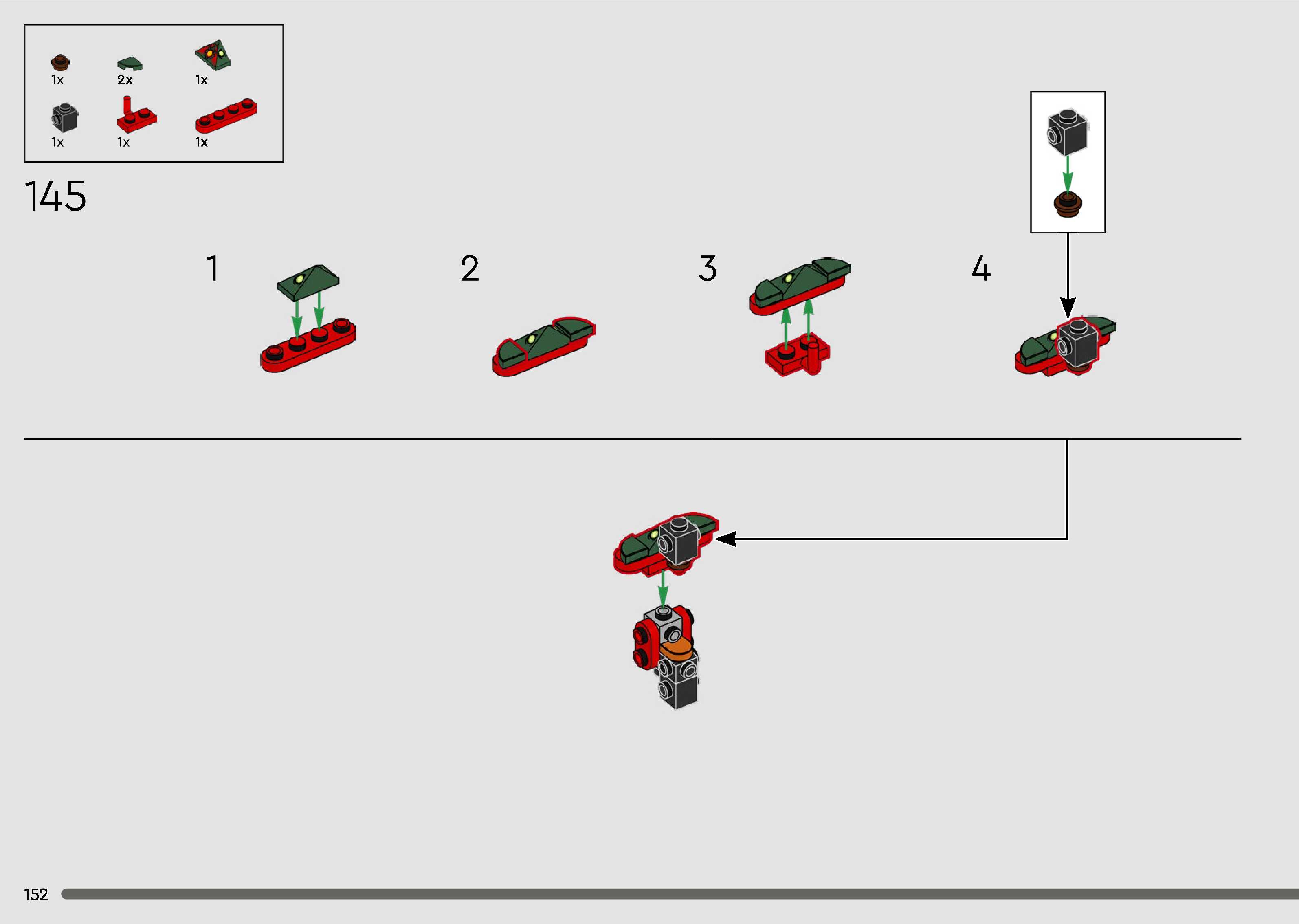 1x 2x 1x
1x 1x 1x

145

1

2

3

4

152