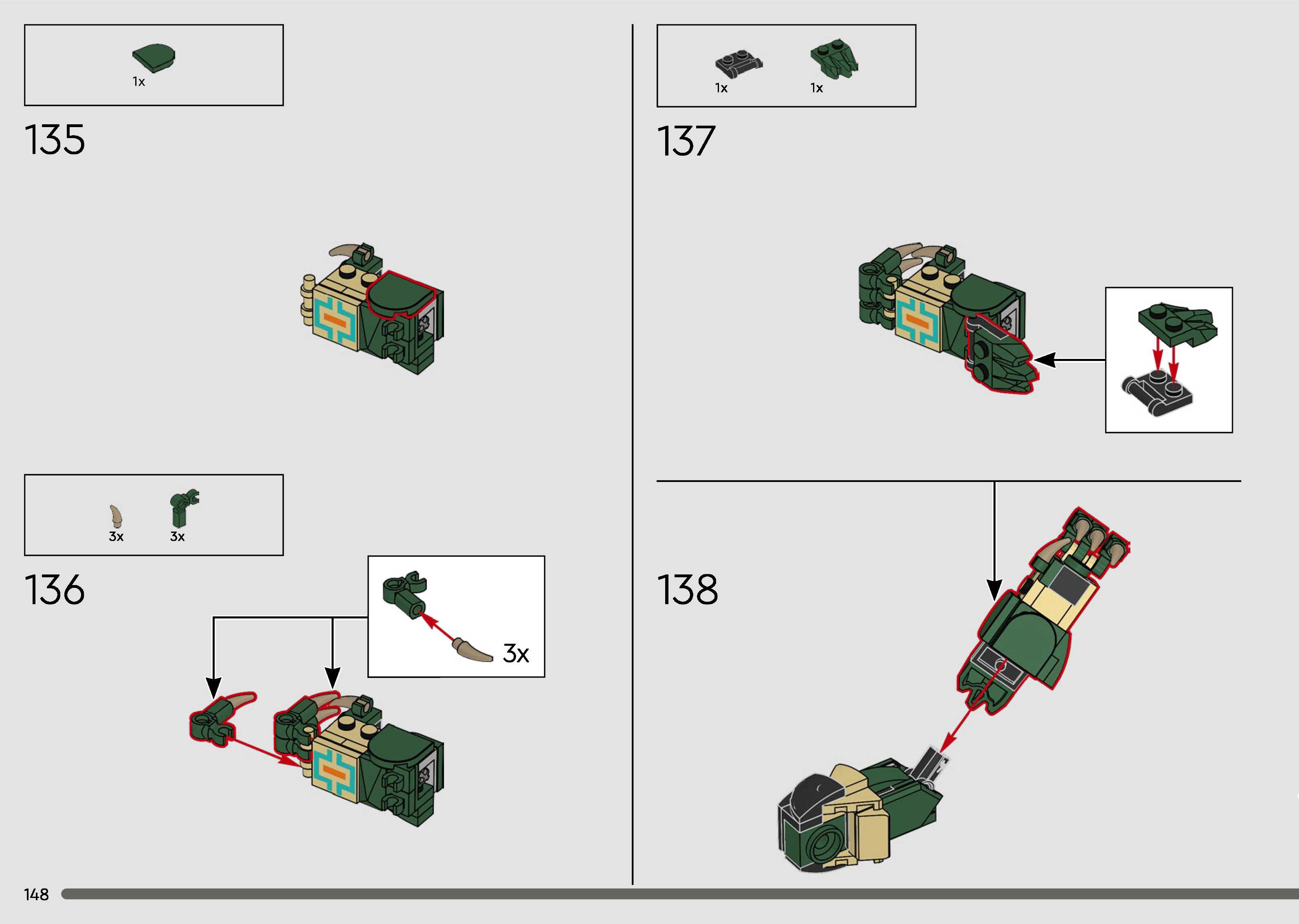 1x

135

3x 3x

136

3x

1x 1x

137

138

148