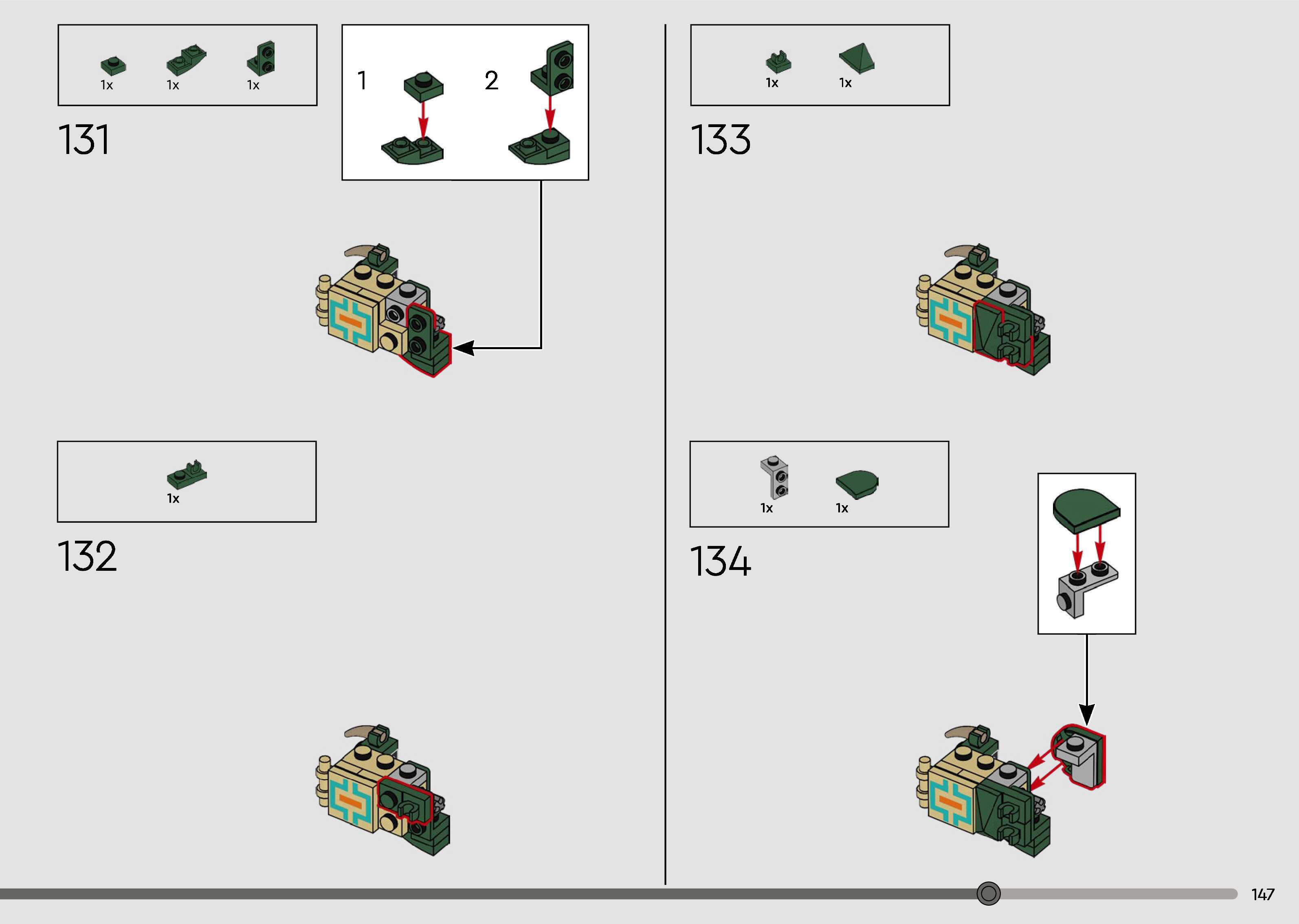 1x 1x 1x

131

1

2

1x

132

1x 1x

133

1x 1x

134

147