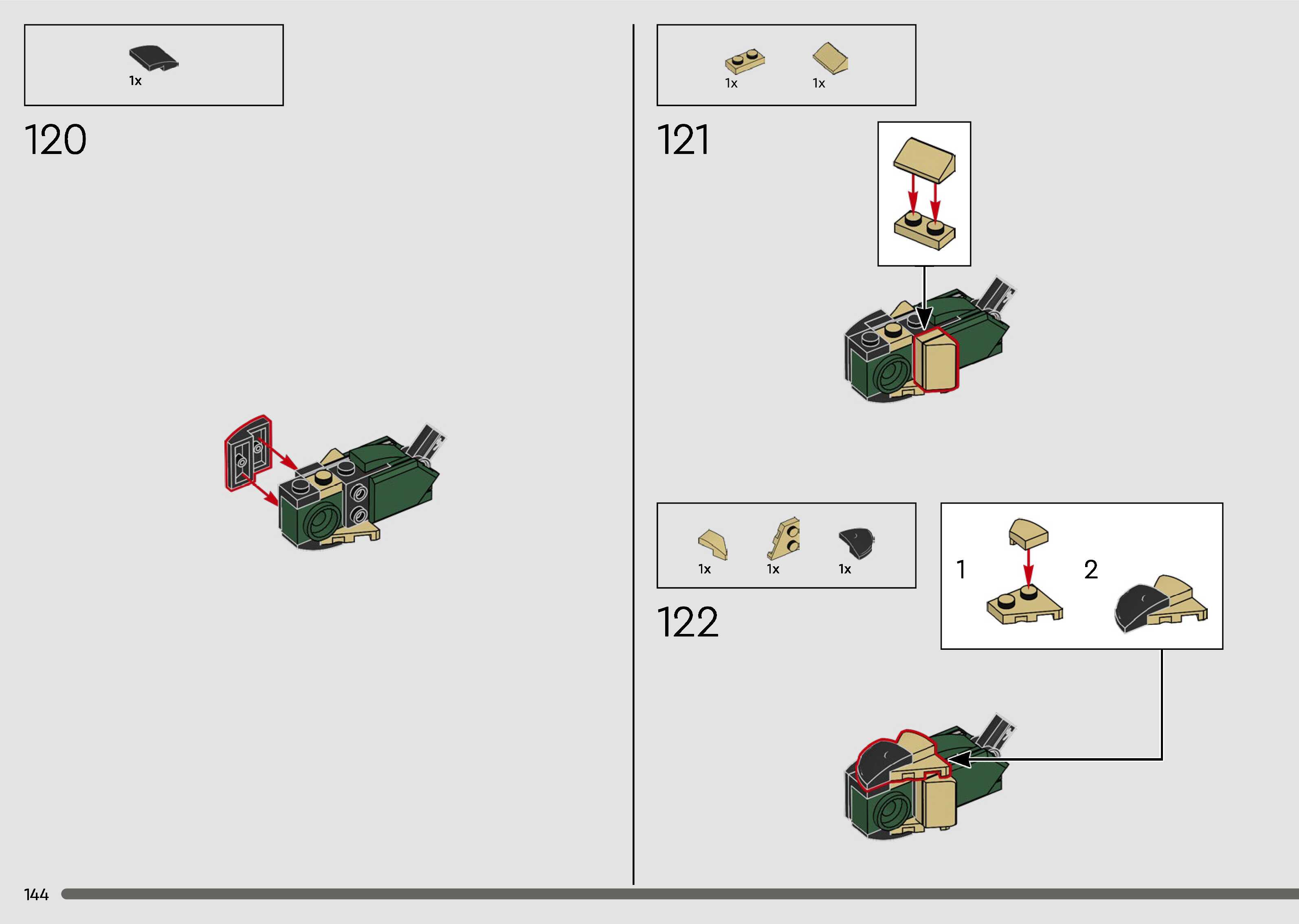 1x

120

1x 1x

121

1x 1x 1x

122

1 2

144