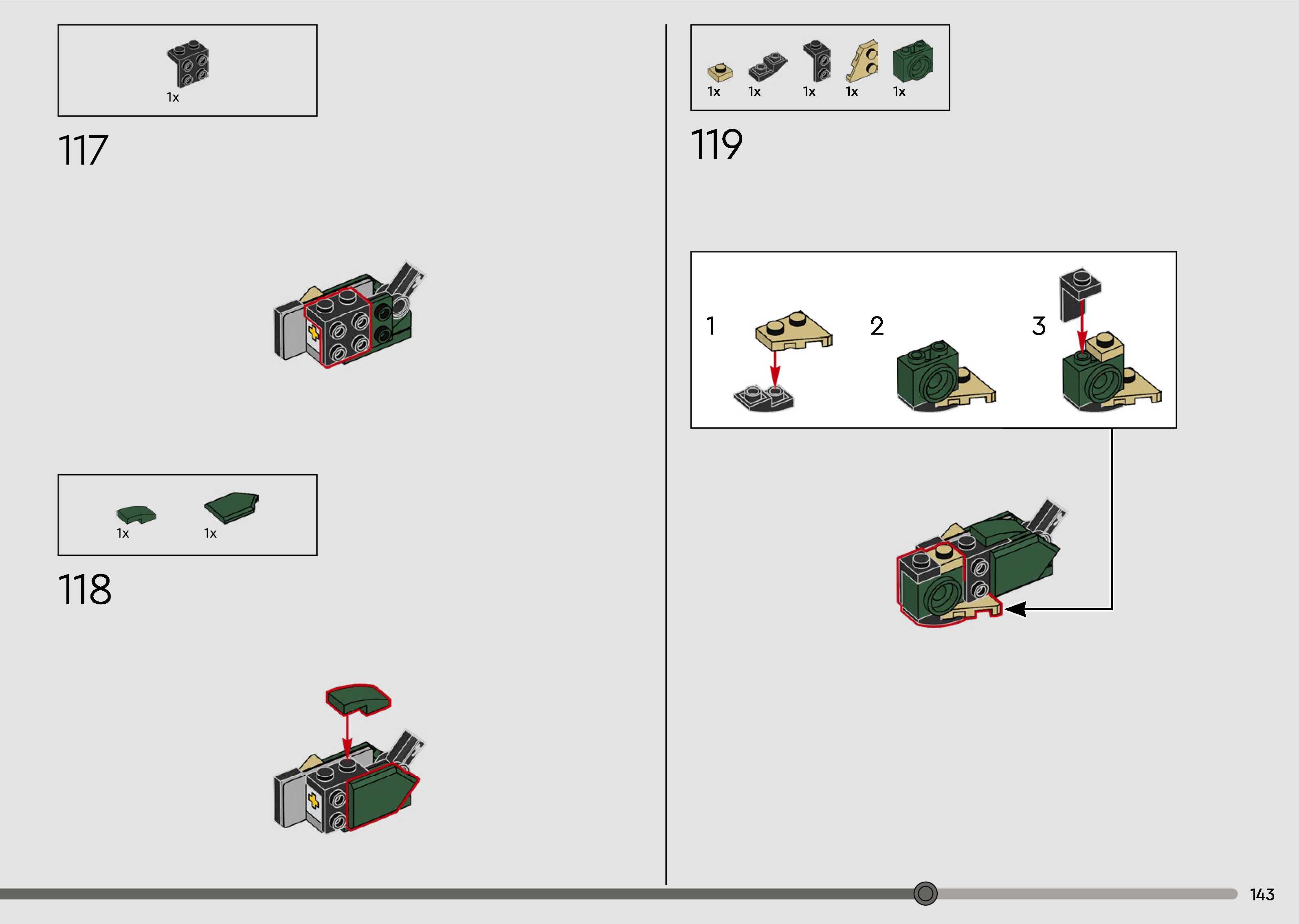 1x

117

1x 1x

118

1x 1x 1x 1x 1x

119

1

2

3

143