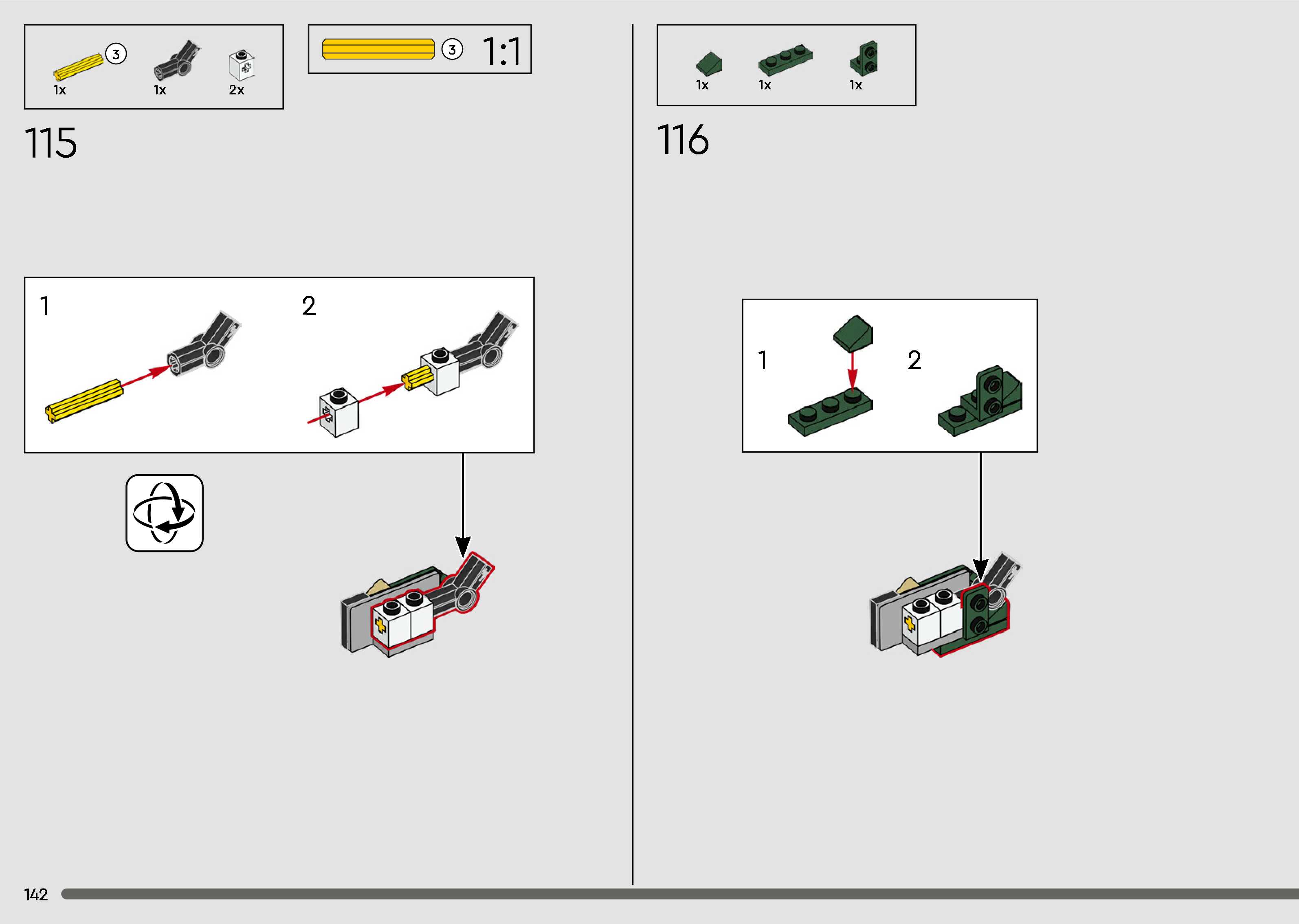 3
1x
1x
2x

3 1:1

115

1
2

1x
1x
1x

116

1
2

142