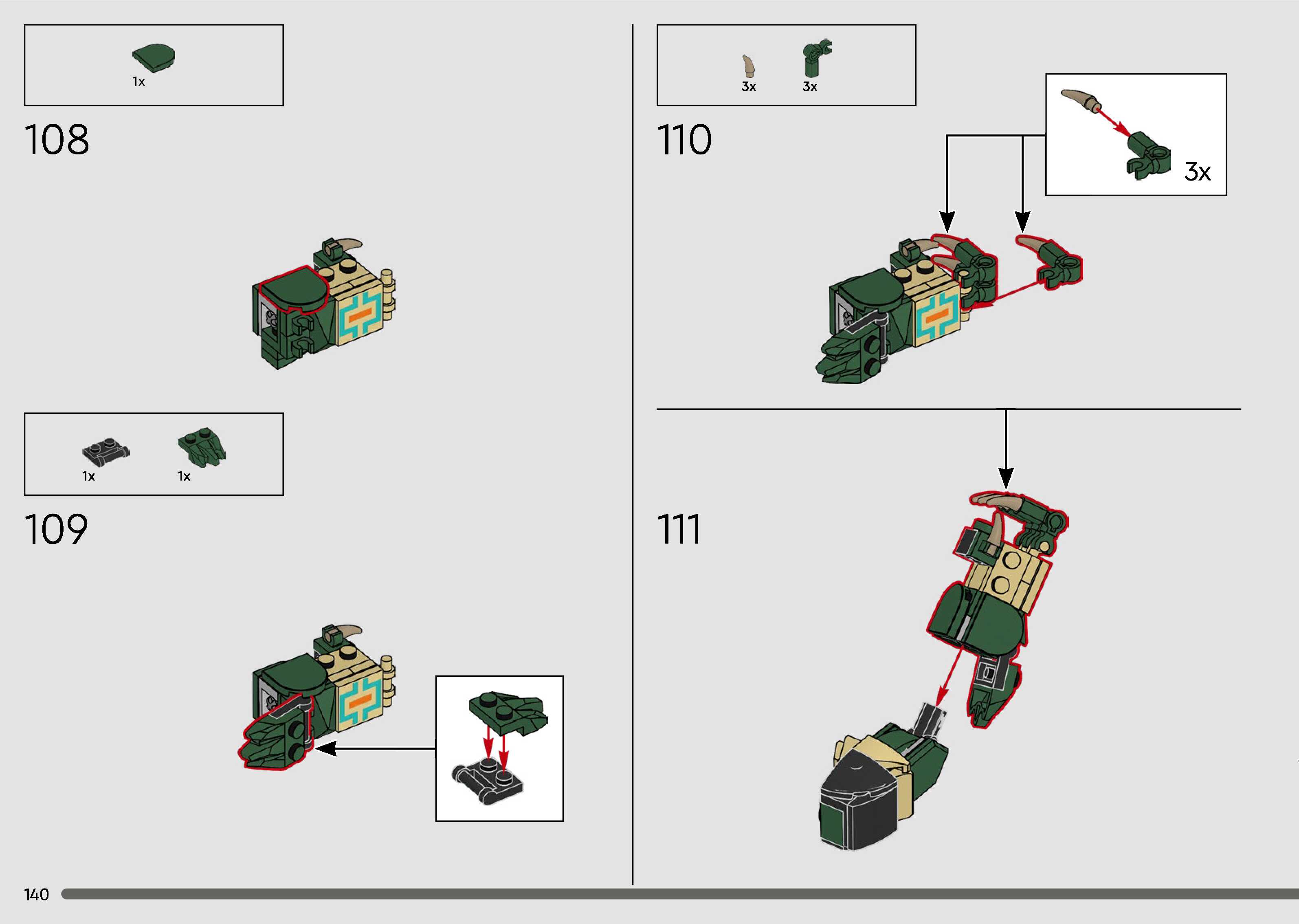 1x

108

1x 1x

109

3x 3x

110

3x

111

140