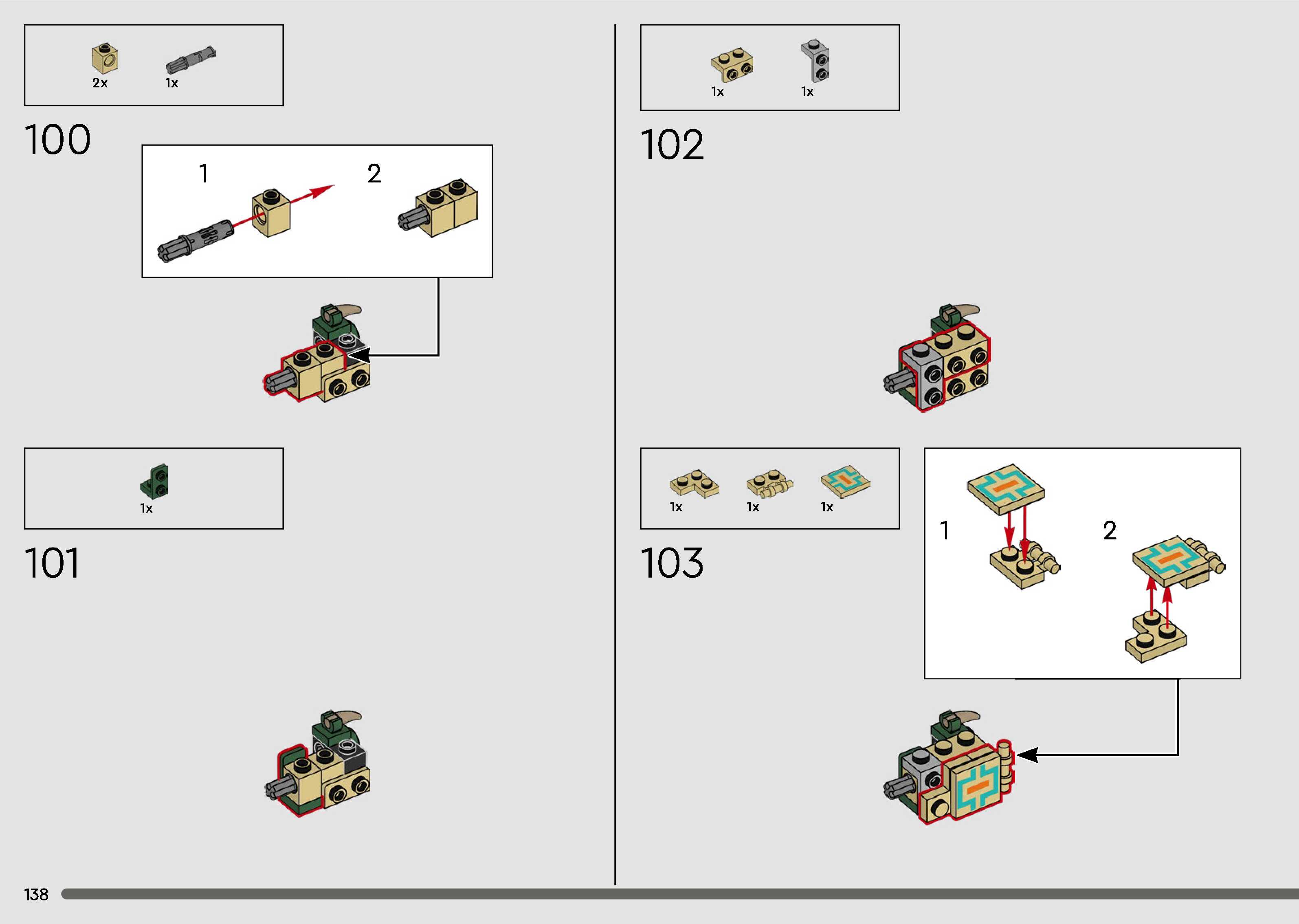 2x 1x

100

1

2

1x

101

1x 1x

102

1x 1x 1x

103

1

2

138