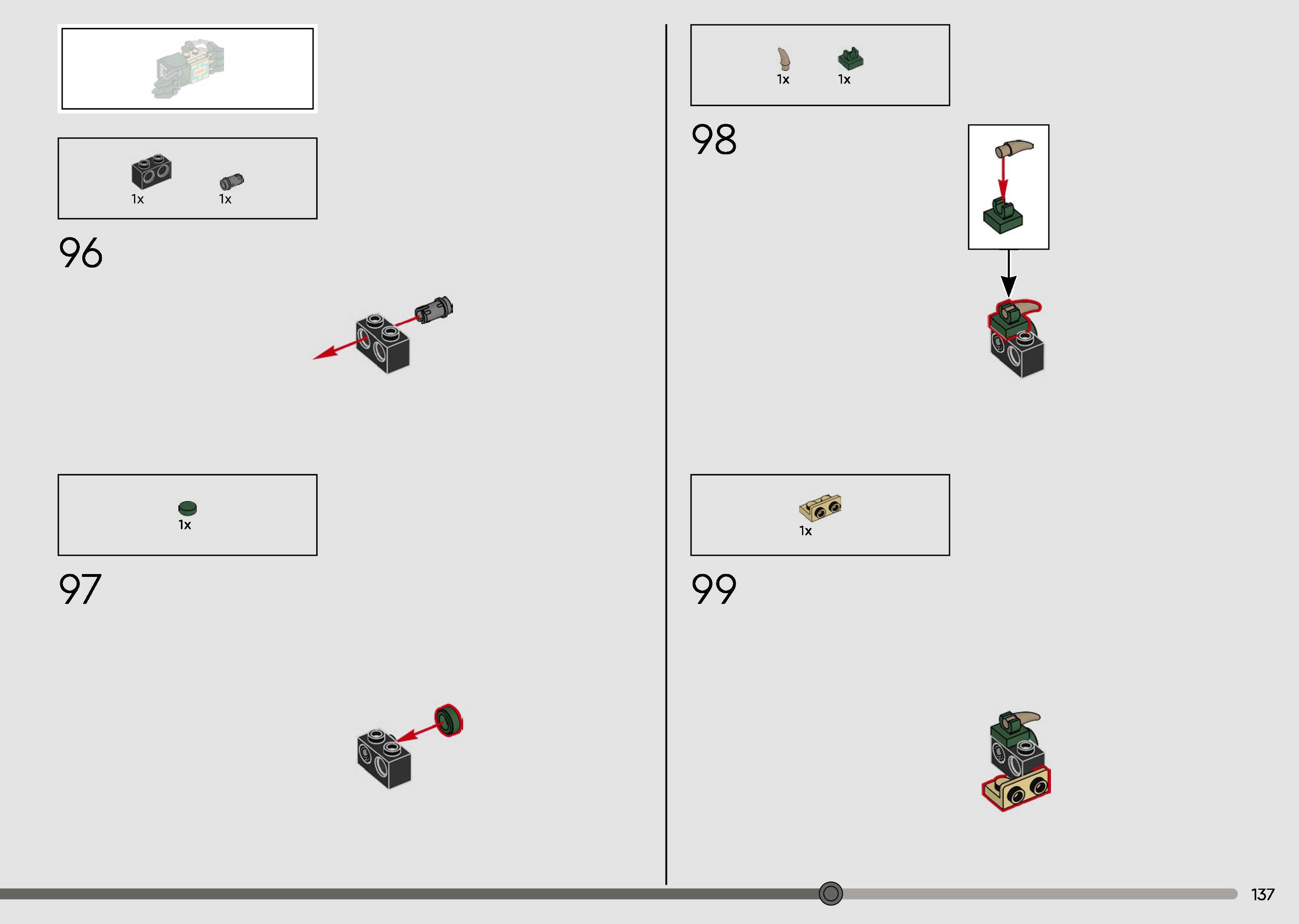 1x 1x

96

1x

97

1x 1x

98

1x

99

137