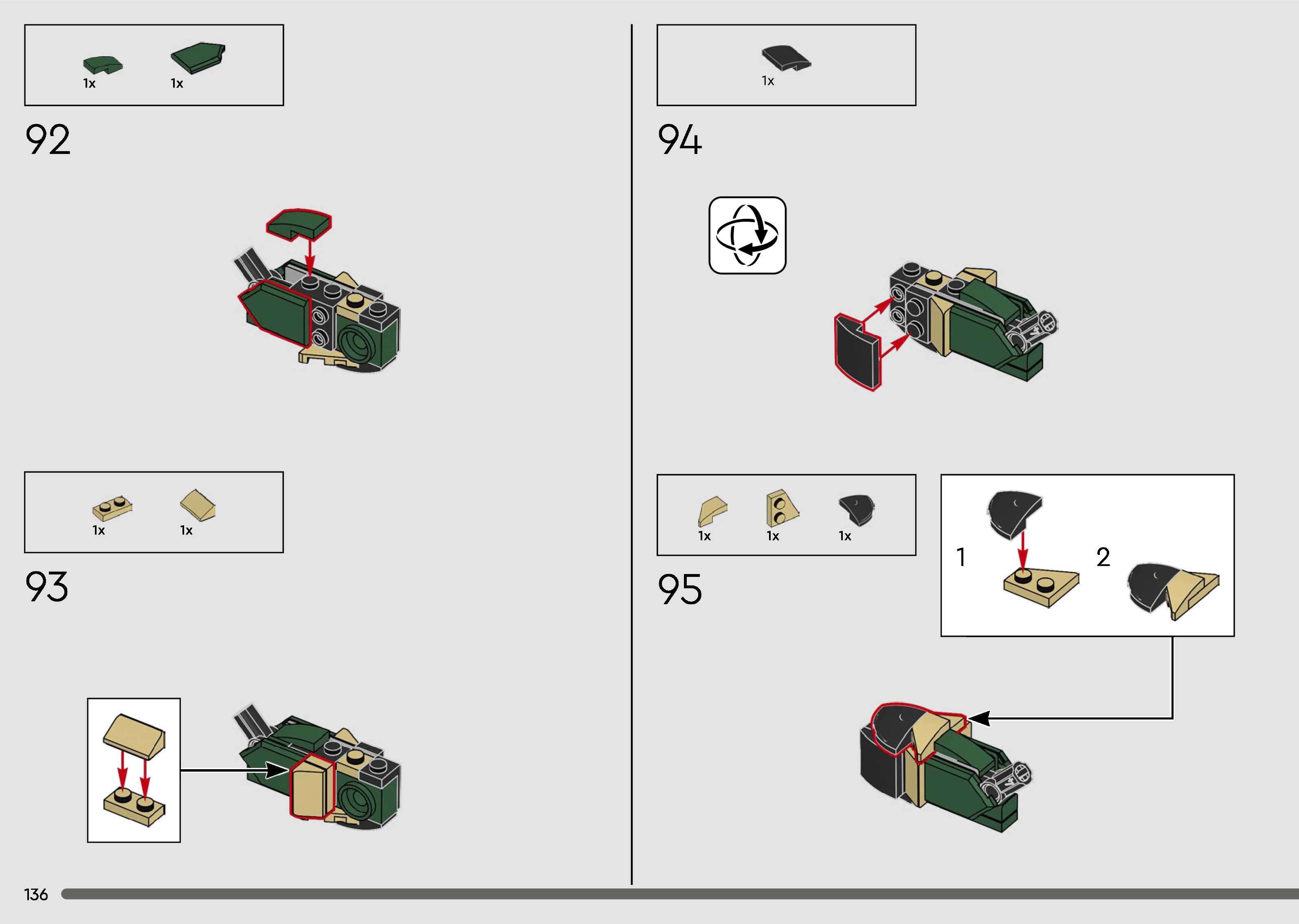 1x 1x

92

1x 1x

93

1x

94

1x 1x 1x

95

1

2

136