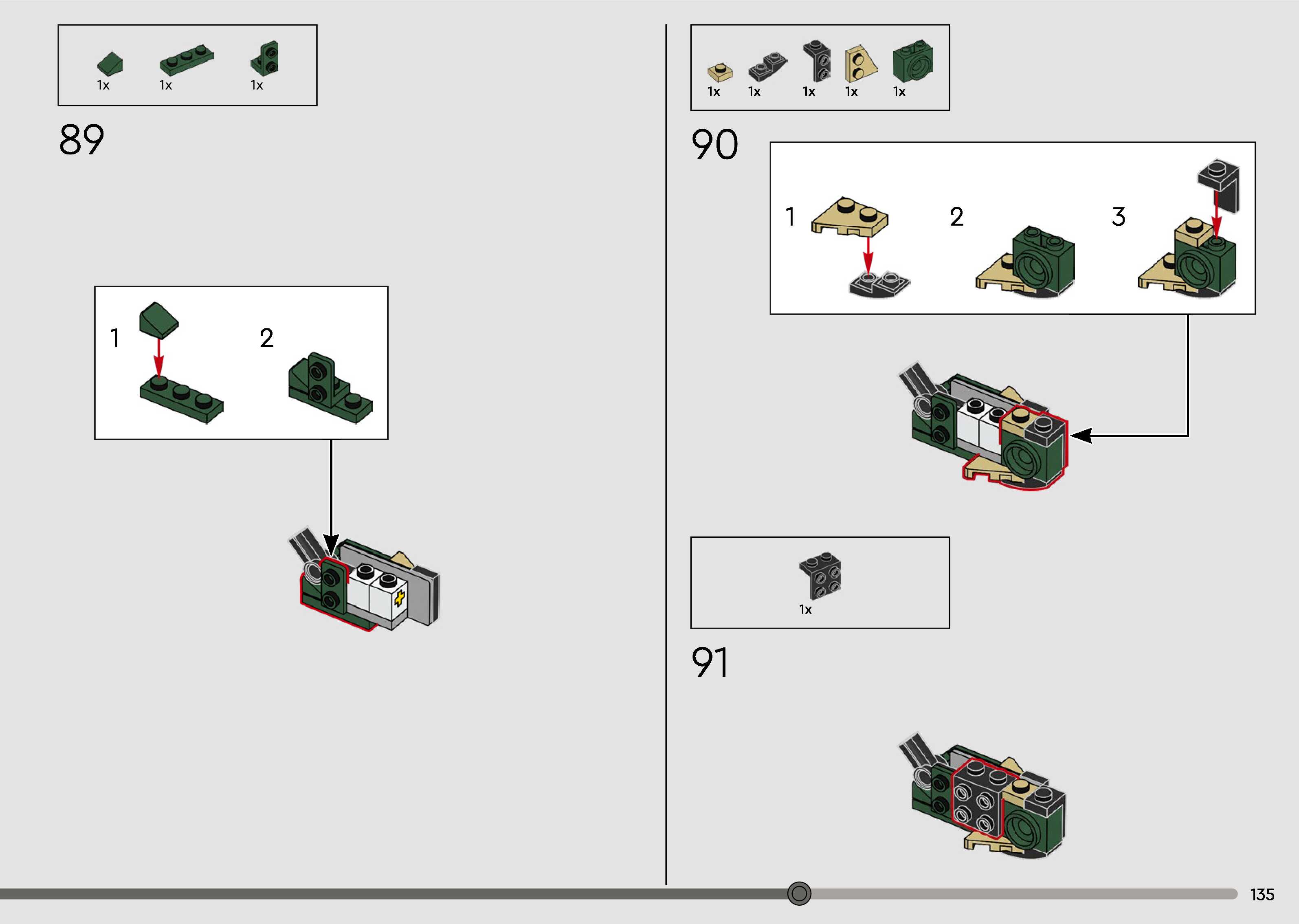 1x 1x 1x

89

1

2

1x 1x 1x 1x 1x

90

1

2

3

1x

91

135