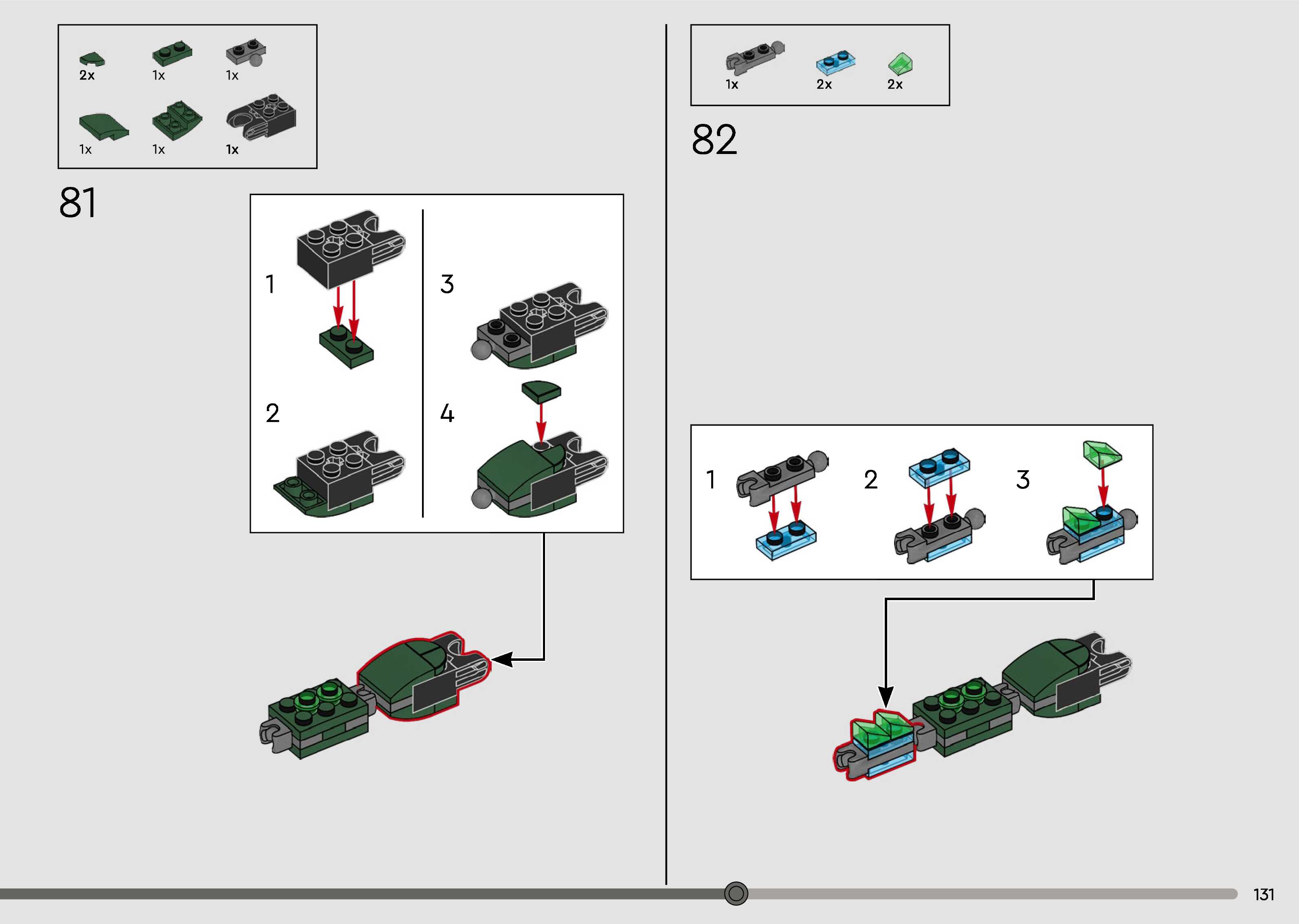 2x
1x
1x
1x
1x
1x

81

1
2
3
4

1x
2x
2x

82

1
2
3

131