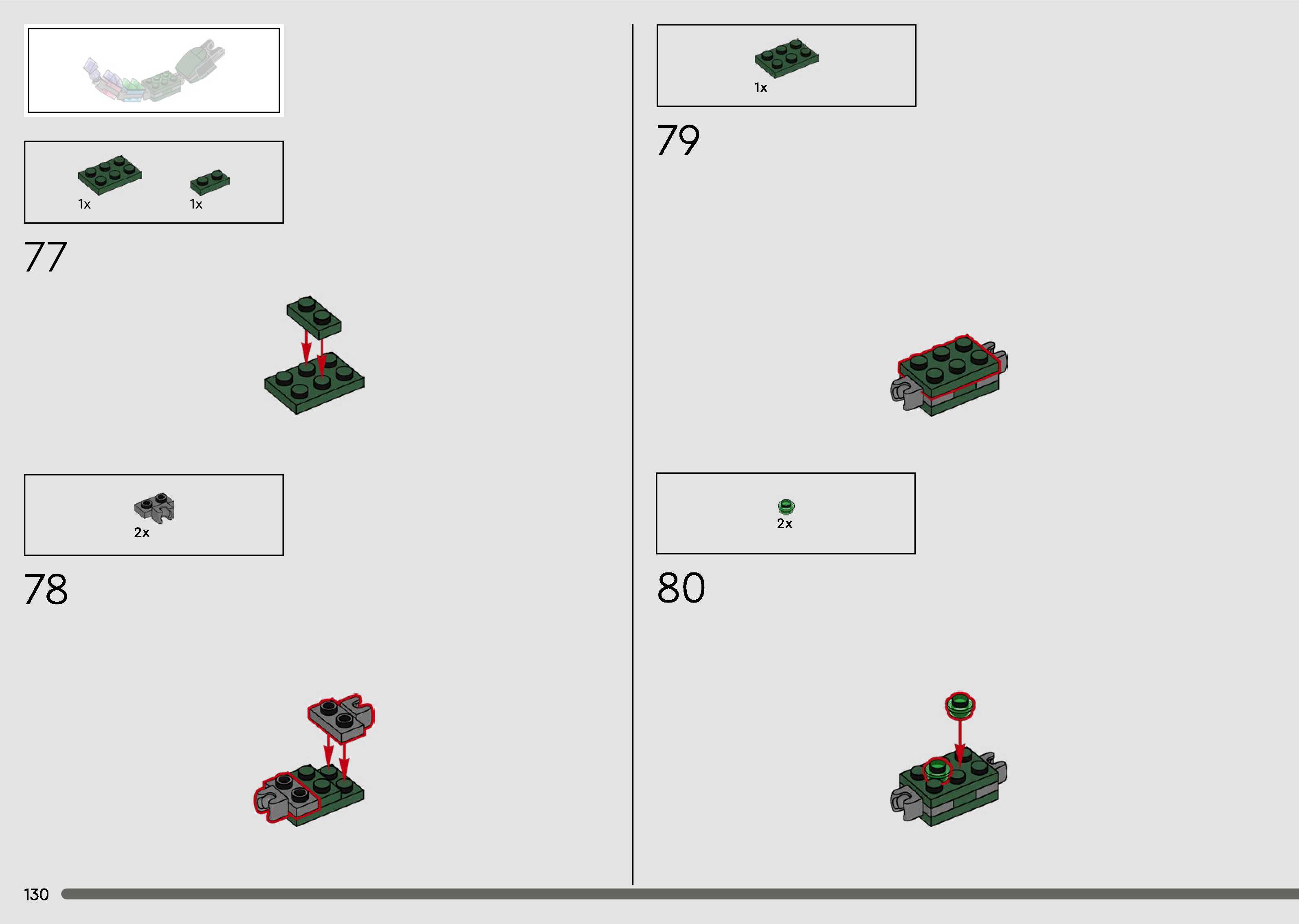 1x

1x

77

2x

78

1x

79

2x

80

130