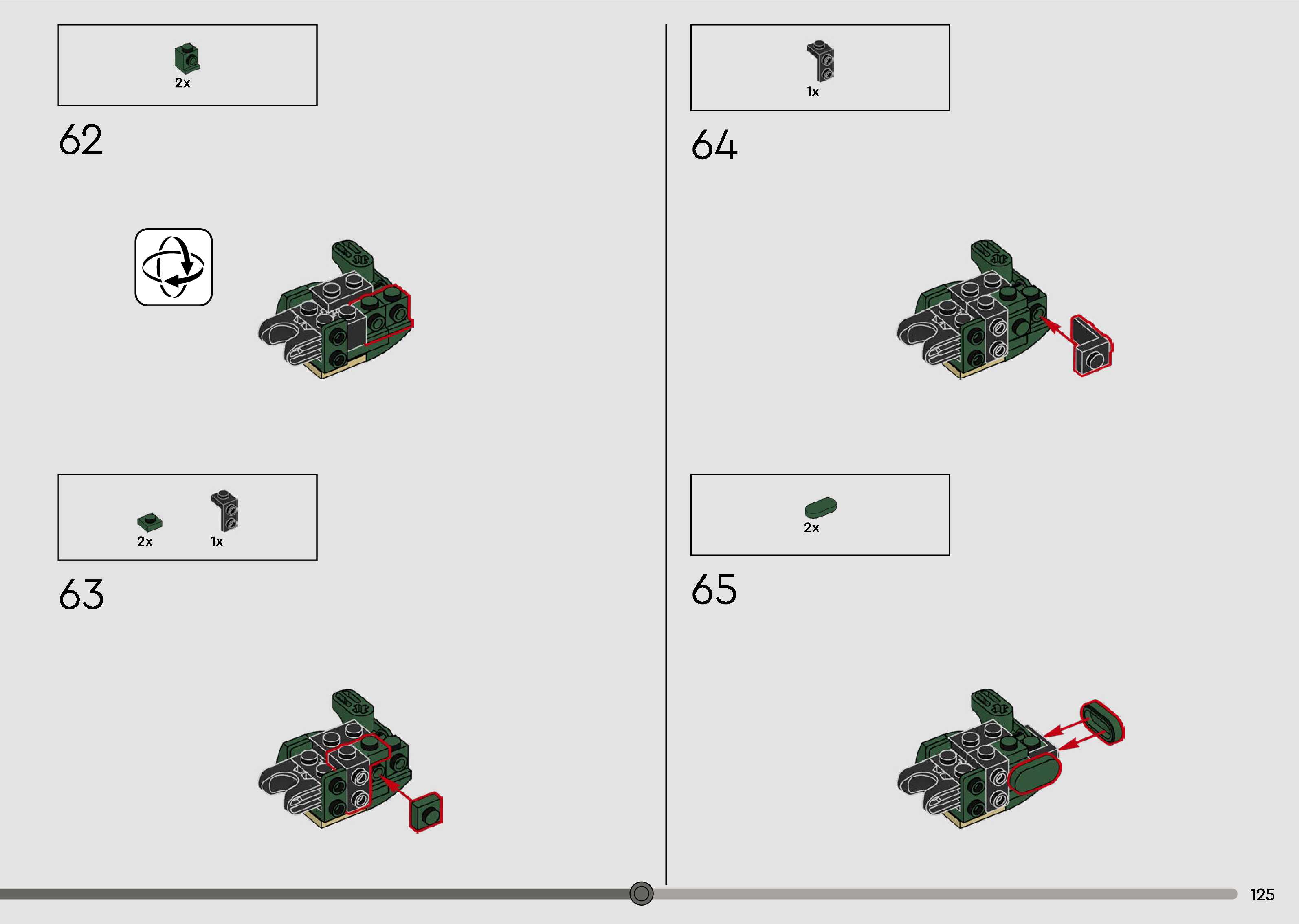 2x

62

2x 1x

63

1x

64

2x

65

125