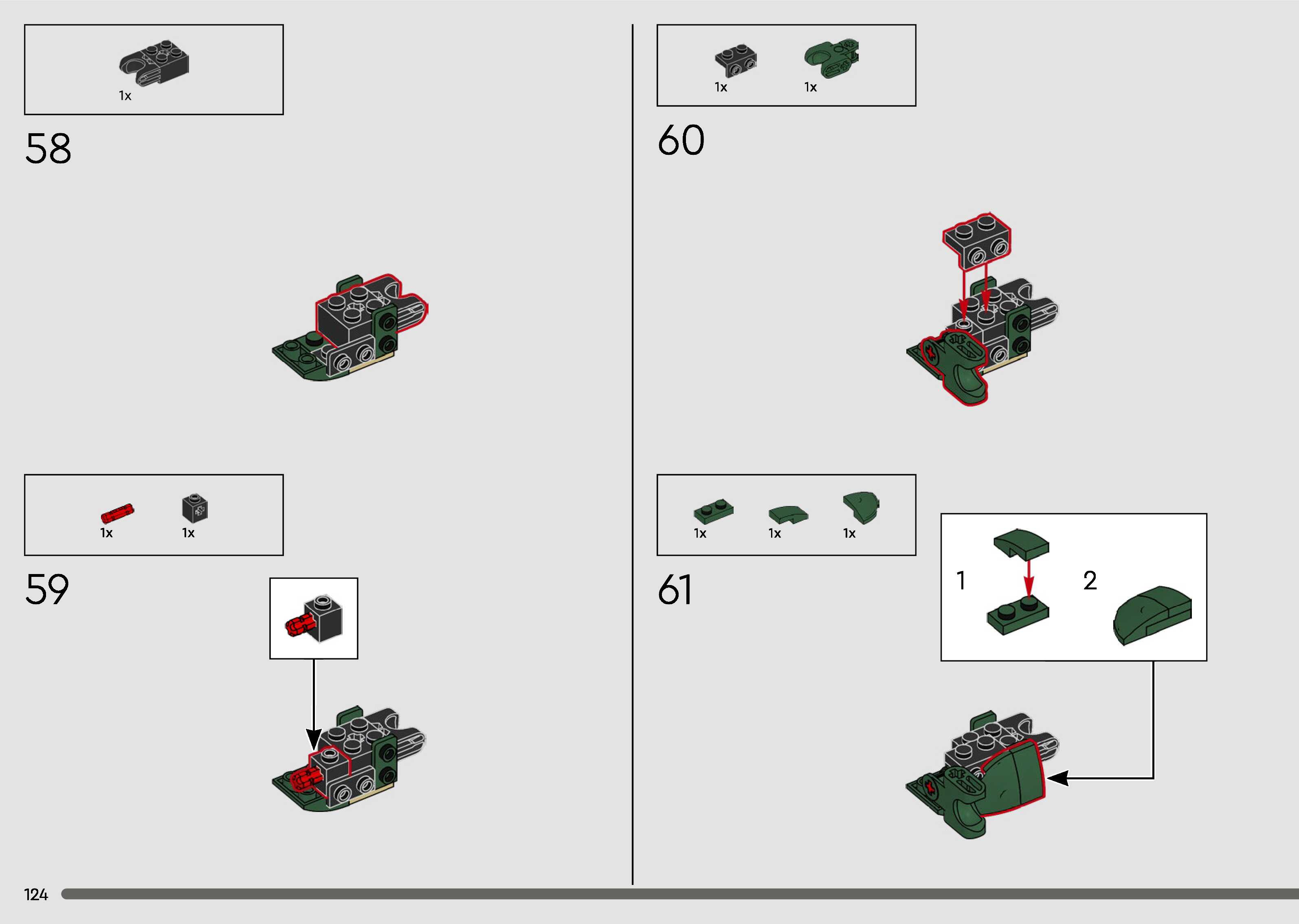 1x

58

1x 1x

59

1x 1x

60

1x 1x 1x

61

1

2

124