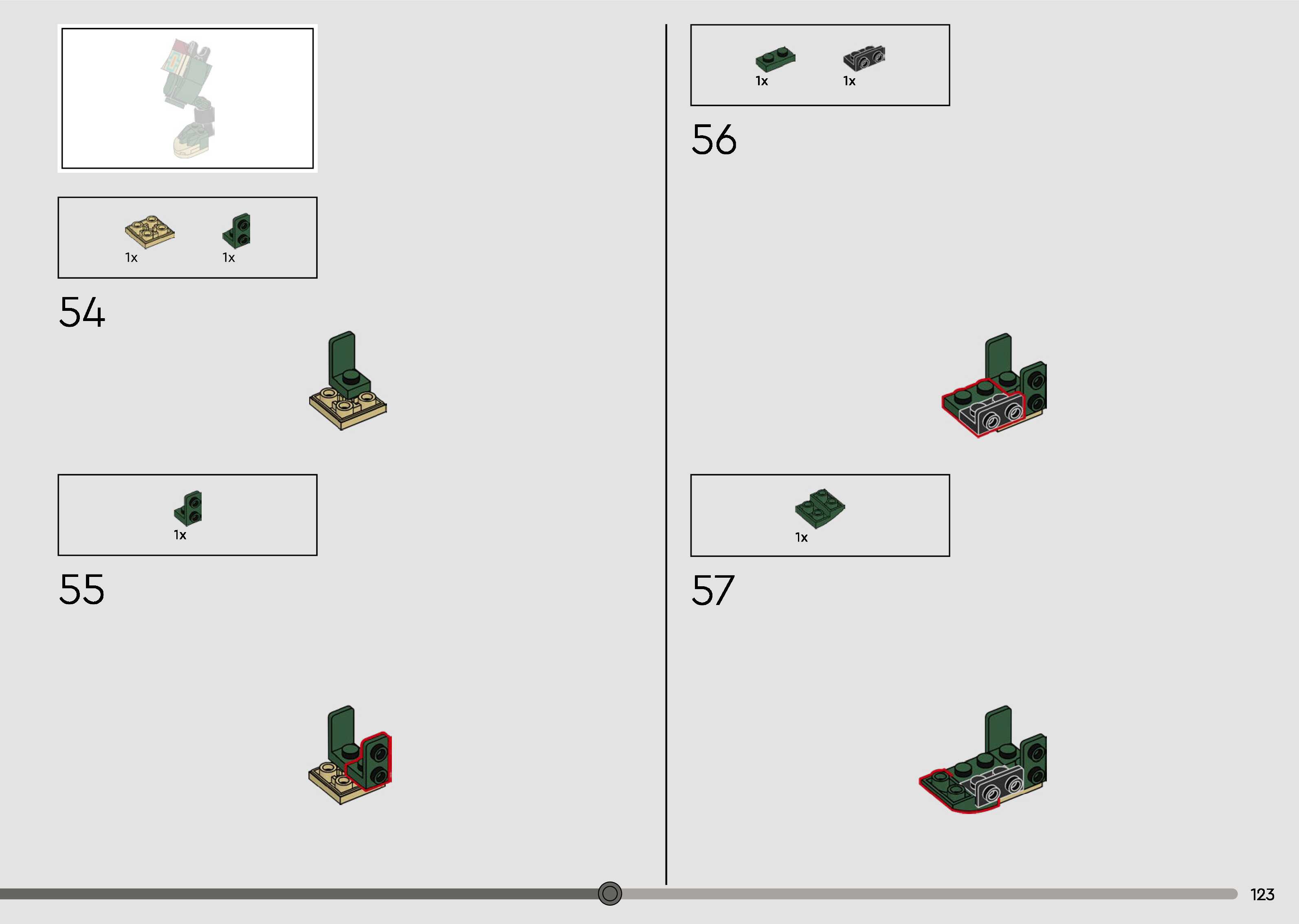 1x 1x

54

1x

55

1x 1x

56

1x

57

123