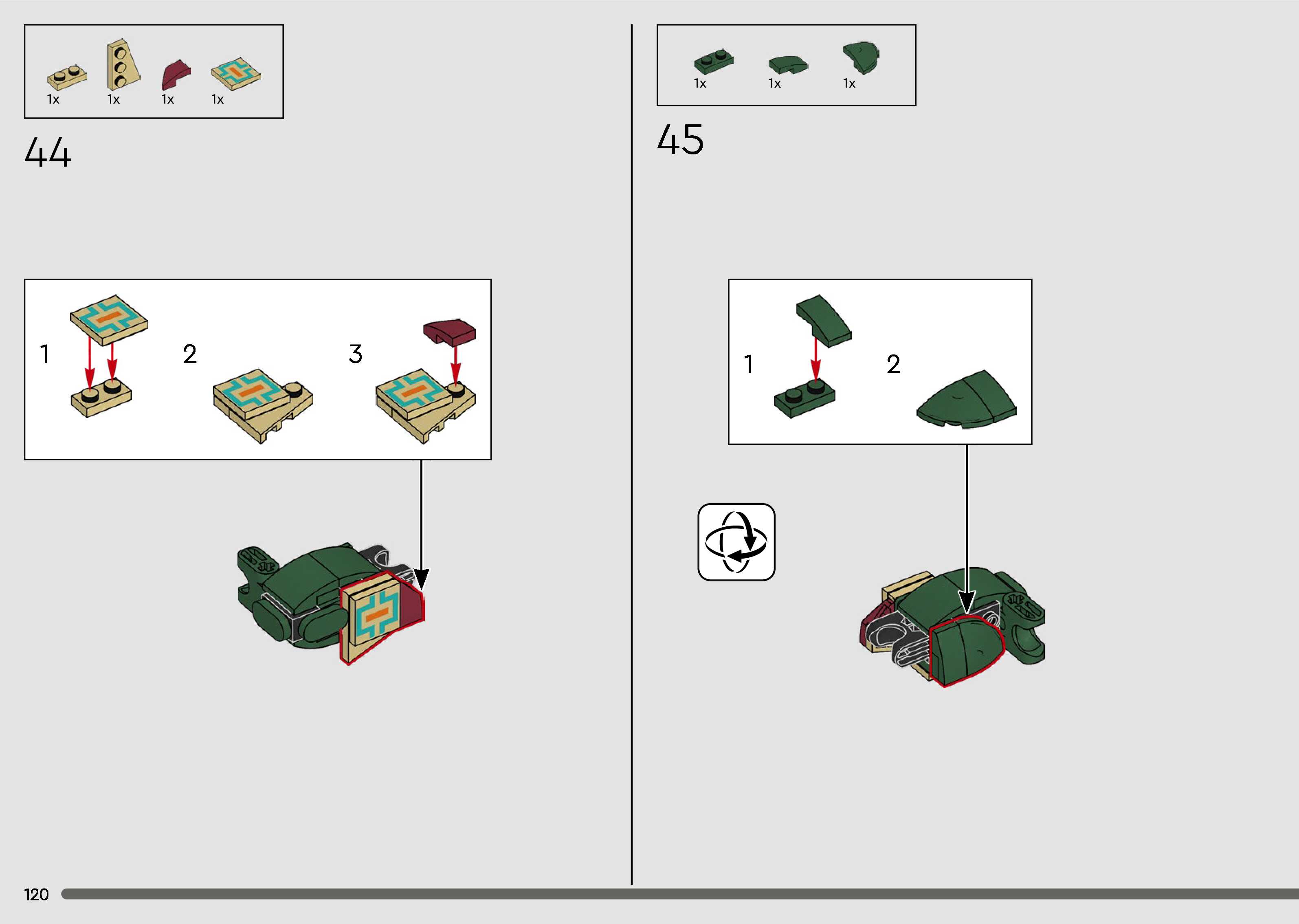 1x 1x 1x 1x

44

1

2

3

1x 1x 1x

45

1

2

120