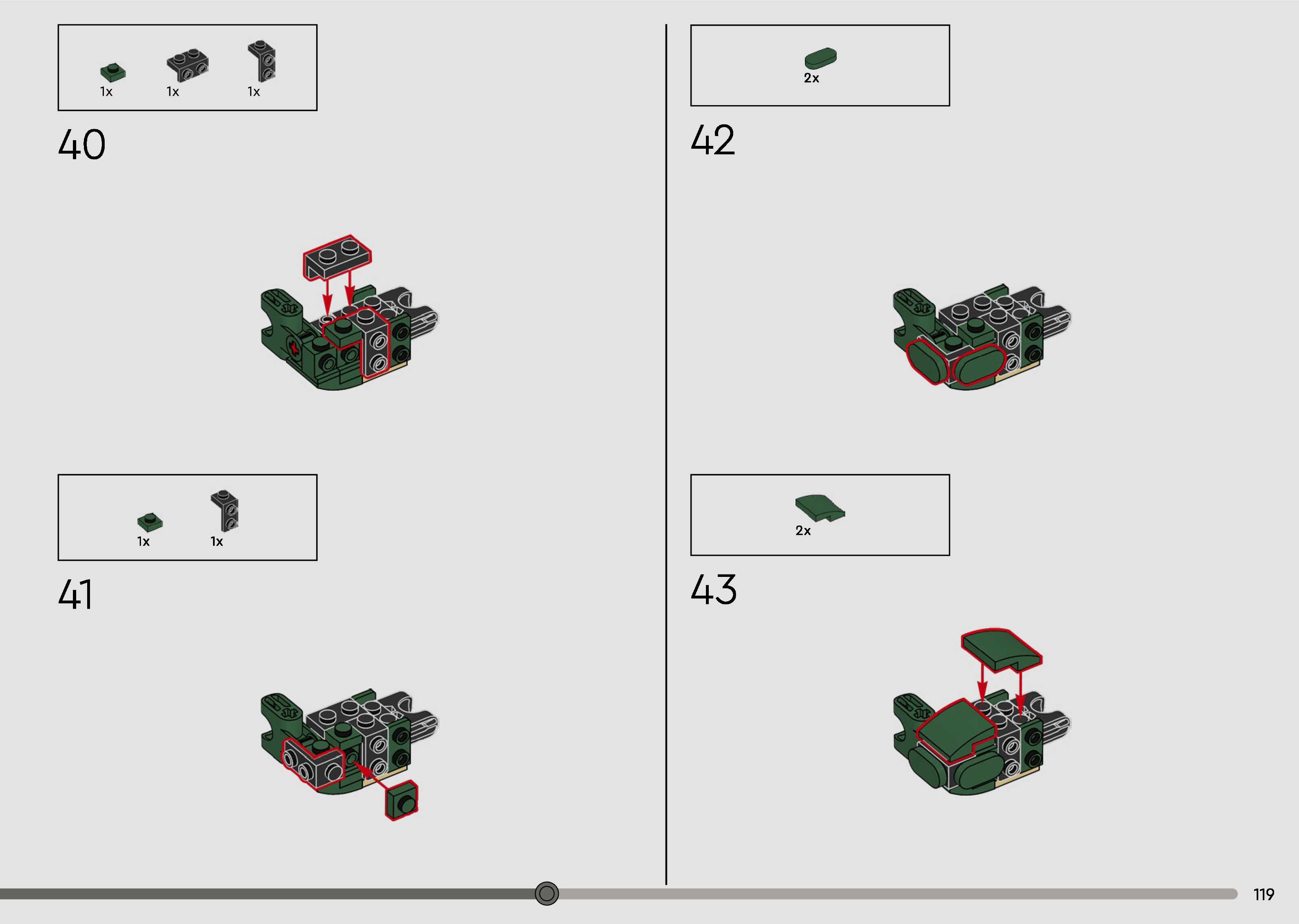 1x 1x 1x

40

1x 1x

41

2x

42

2x

43

119