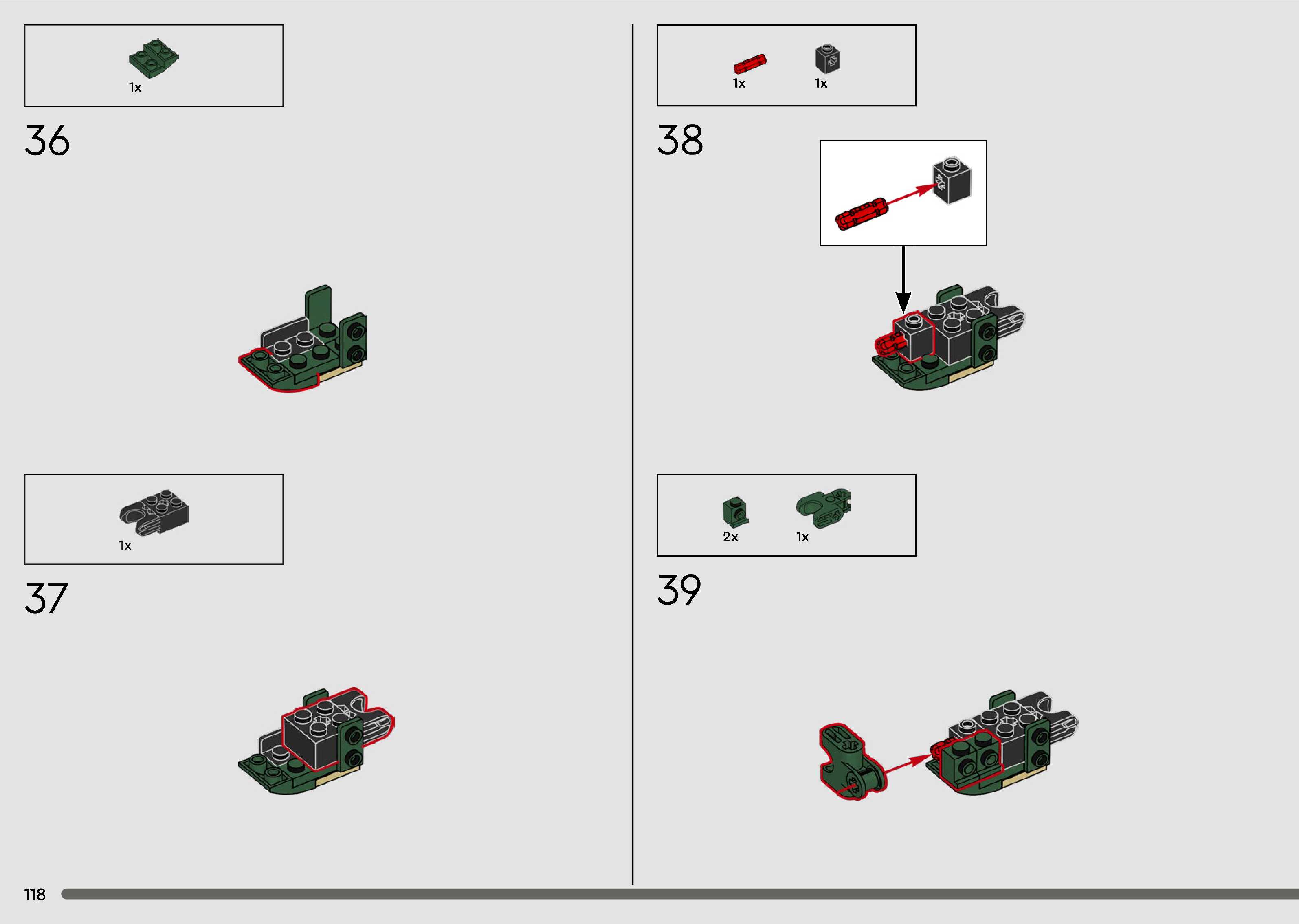 1x

36

1x

37

1x 1x

38

2x 1x

39

118