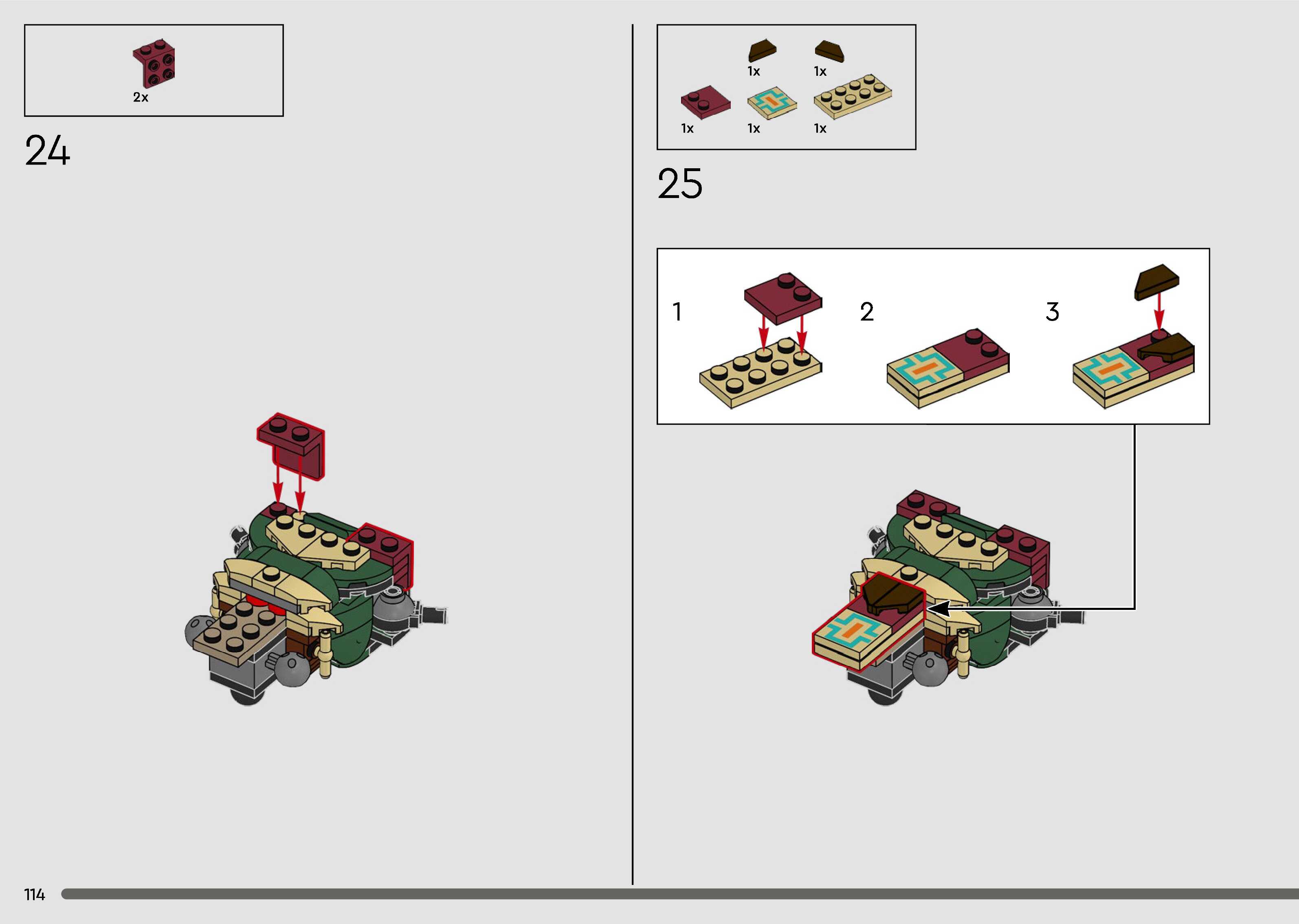 2x

24

1x 1x

1x 1x 1x

25

1 2 3

114