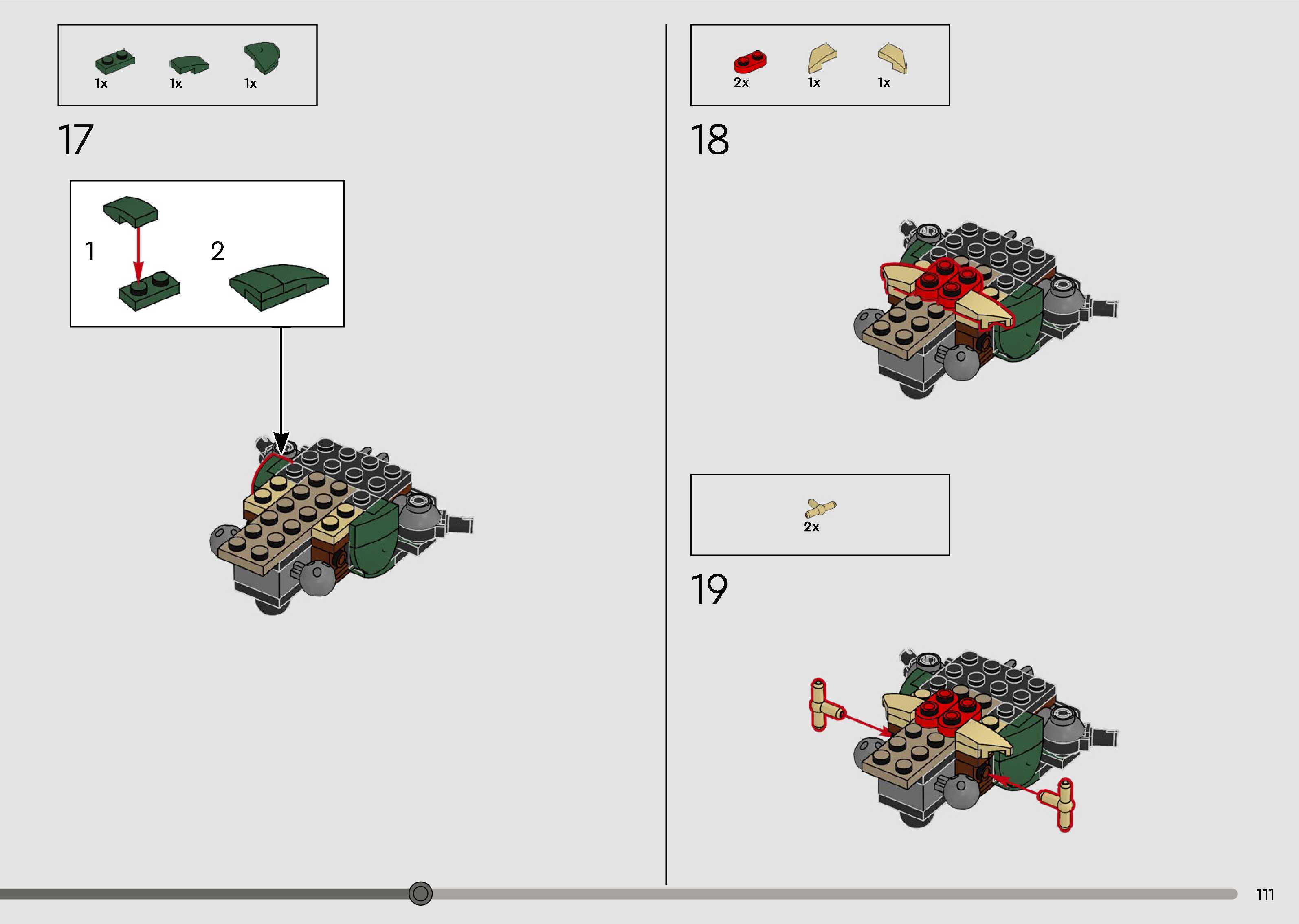 1x 1x 1x

17

1

2

2x 1x 1x

18

2x

19

111