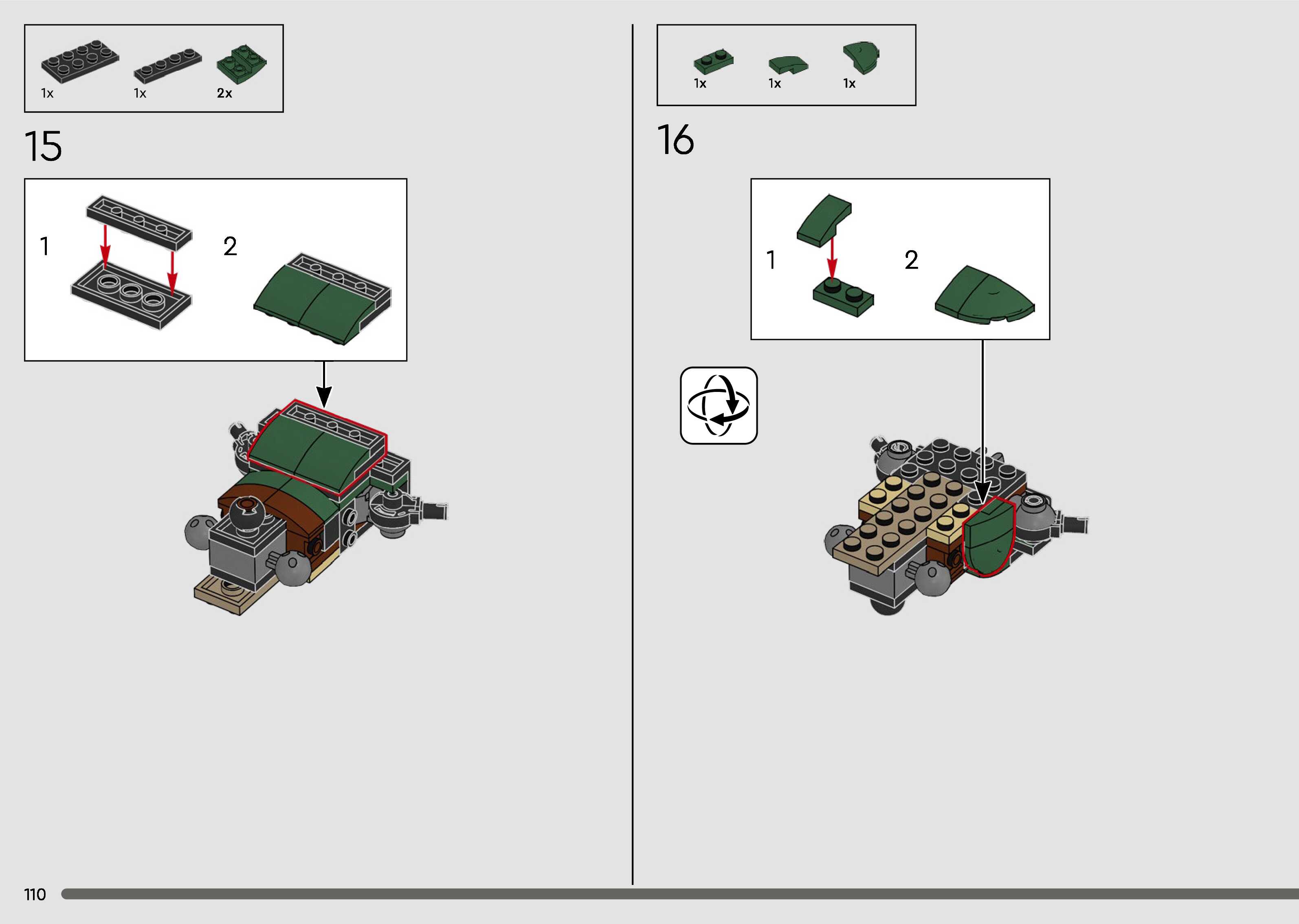 1x
1x
2x

15

1

2

1x
1x
1x

16

1

2

110