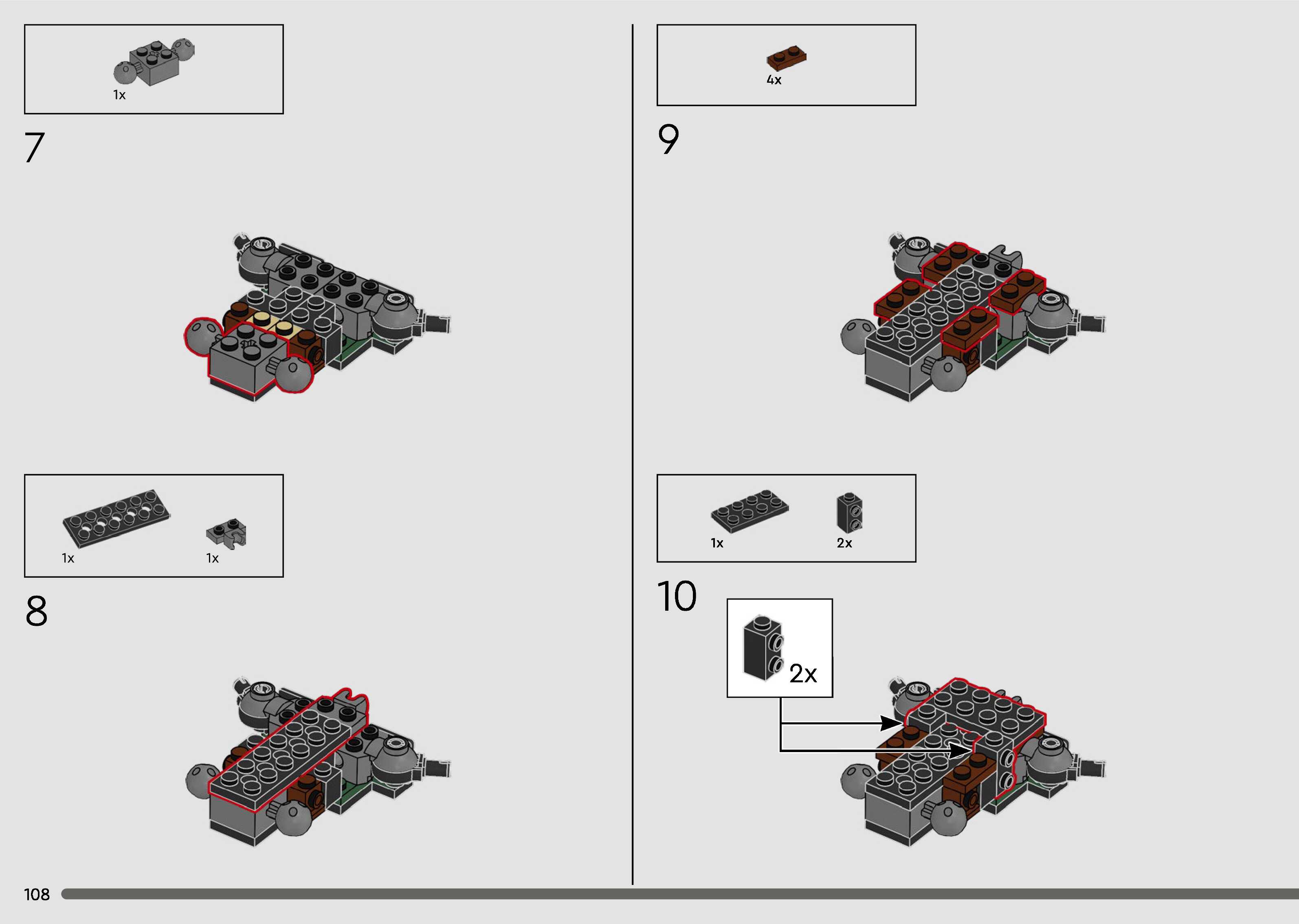 1x

7

1x

1x

8

4x

9

1x

2x

10

2x

108