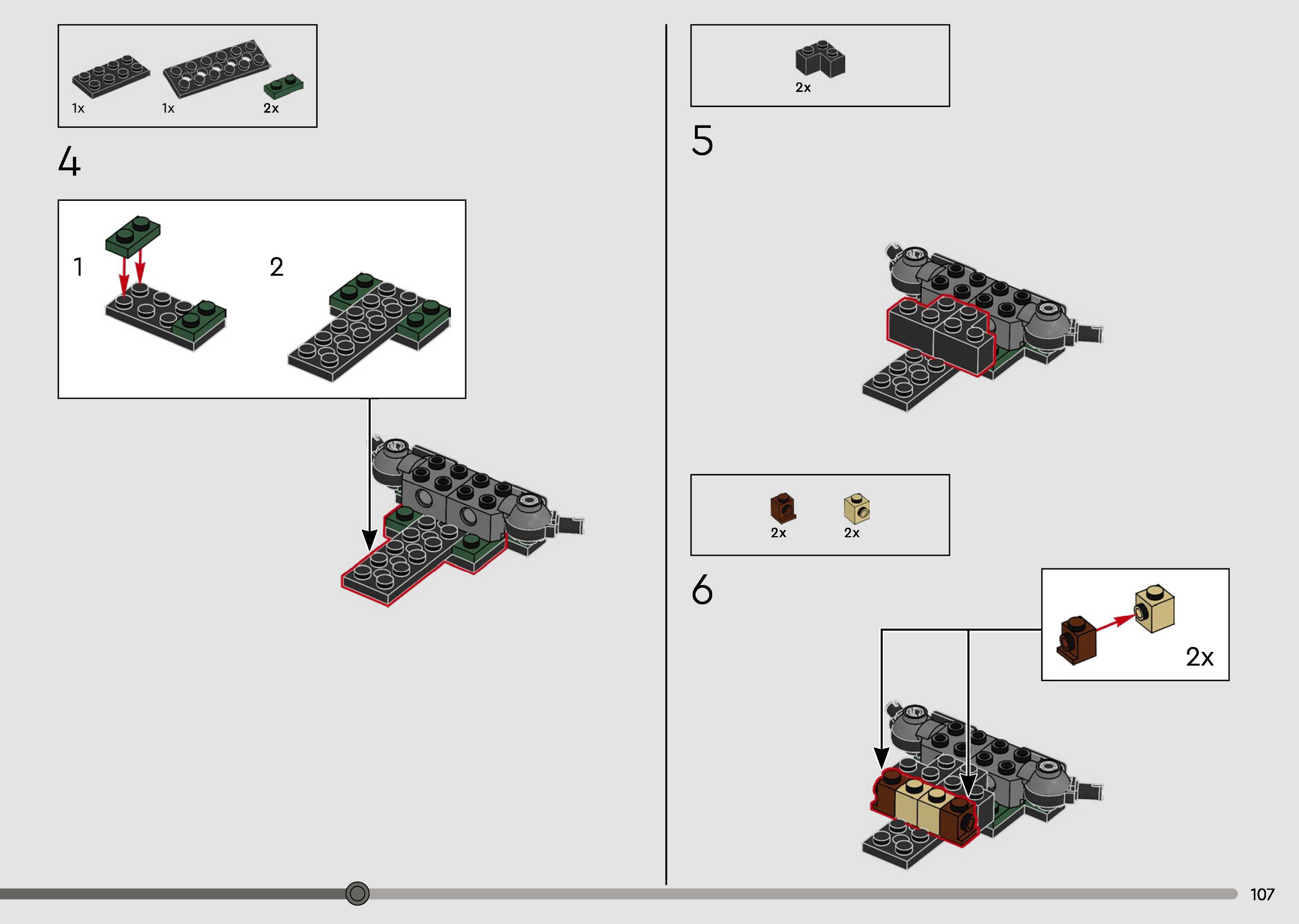 1x 1x 2x

4

1

2

2x

5

2x 2x

6

2x

107