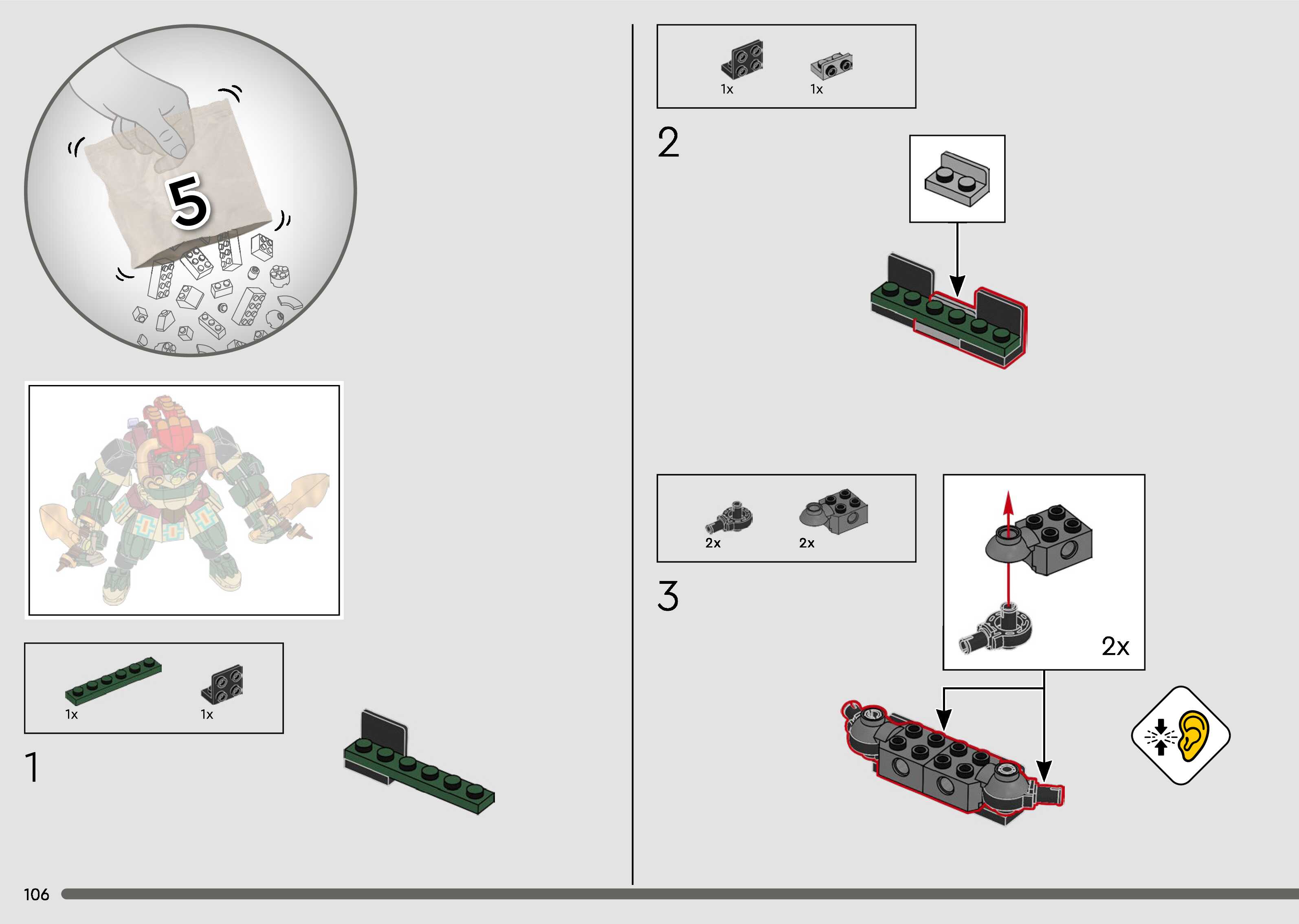 5

1x

1x

1

1x

1x

2

2x

2x

3

2x

106