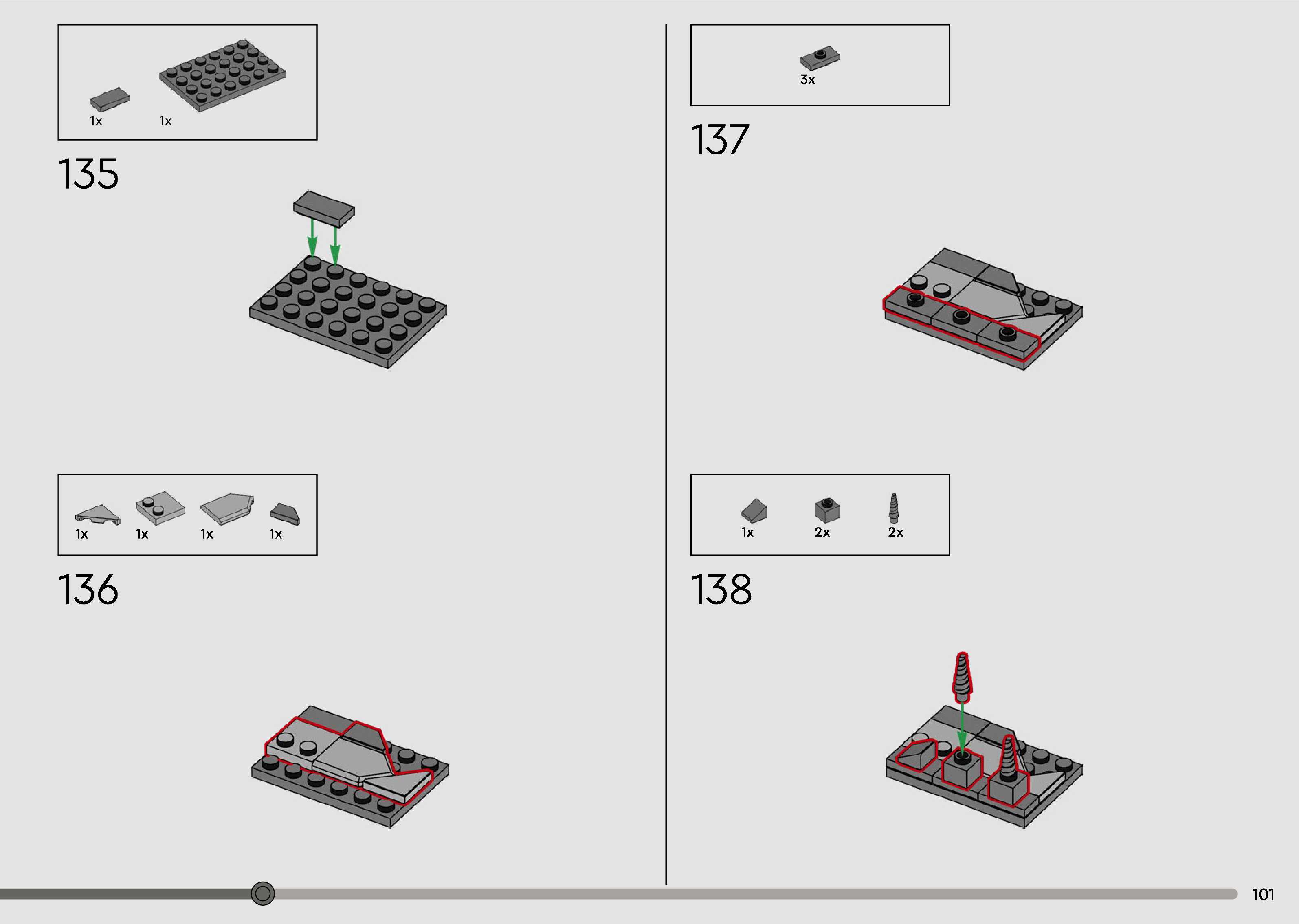 1x 1x

135

1x 1x 1x 1x

136

3x

137

1x 2x 2x

138

101