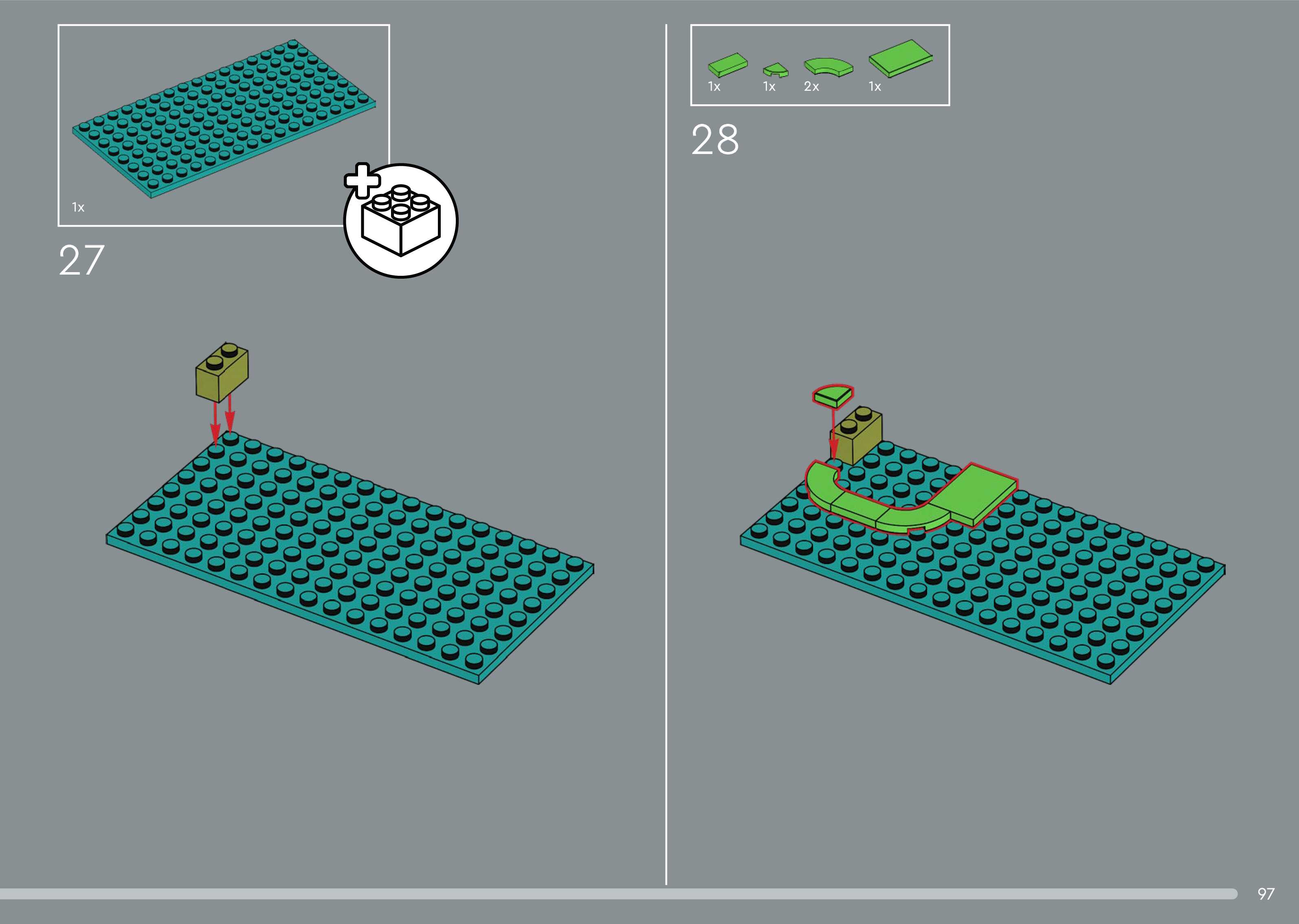 1x

27

1x 1x 2x 1x

28

97