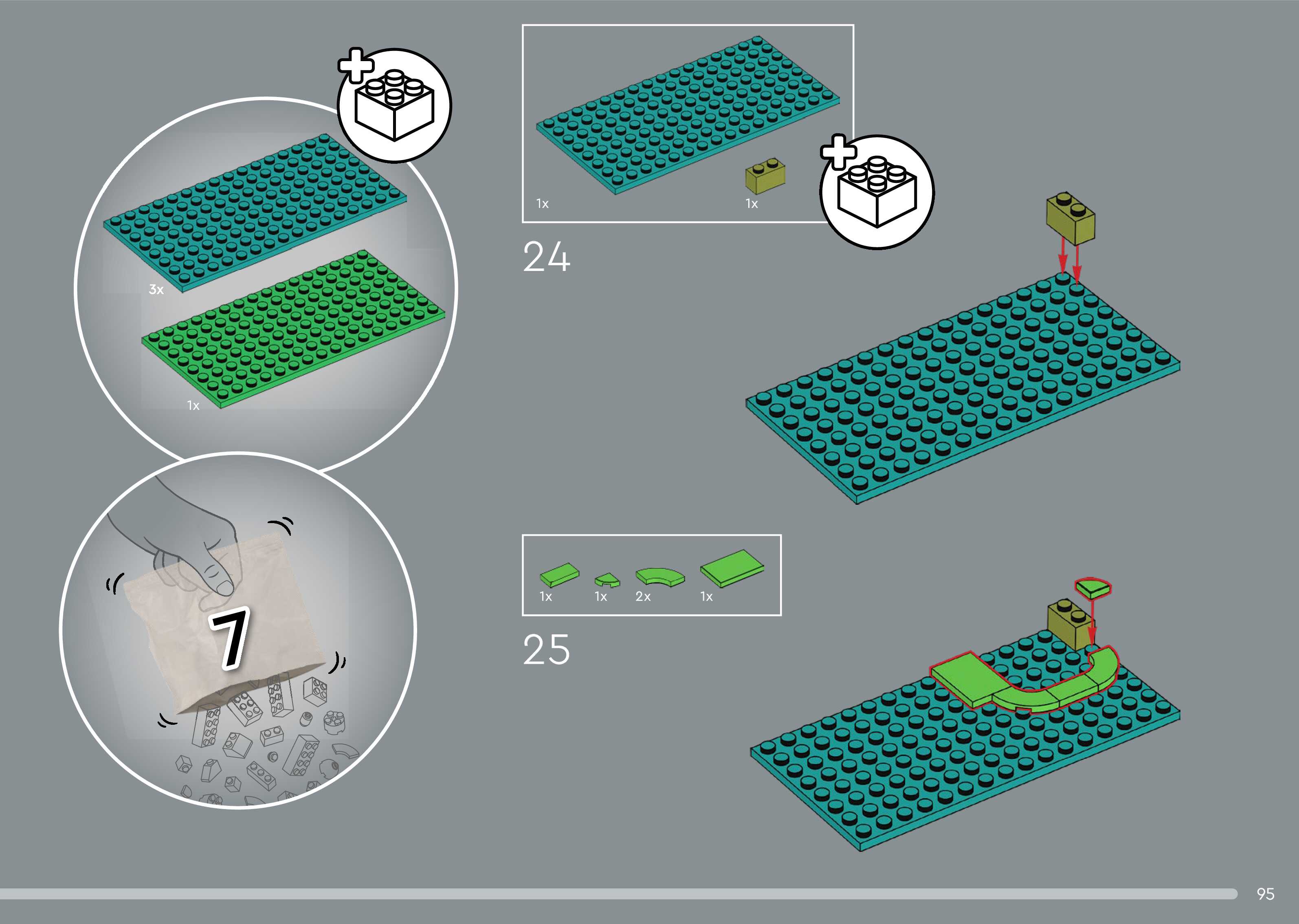 3x

1x

7

1x

1x

24

1x

1x

2x

1x

25

95