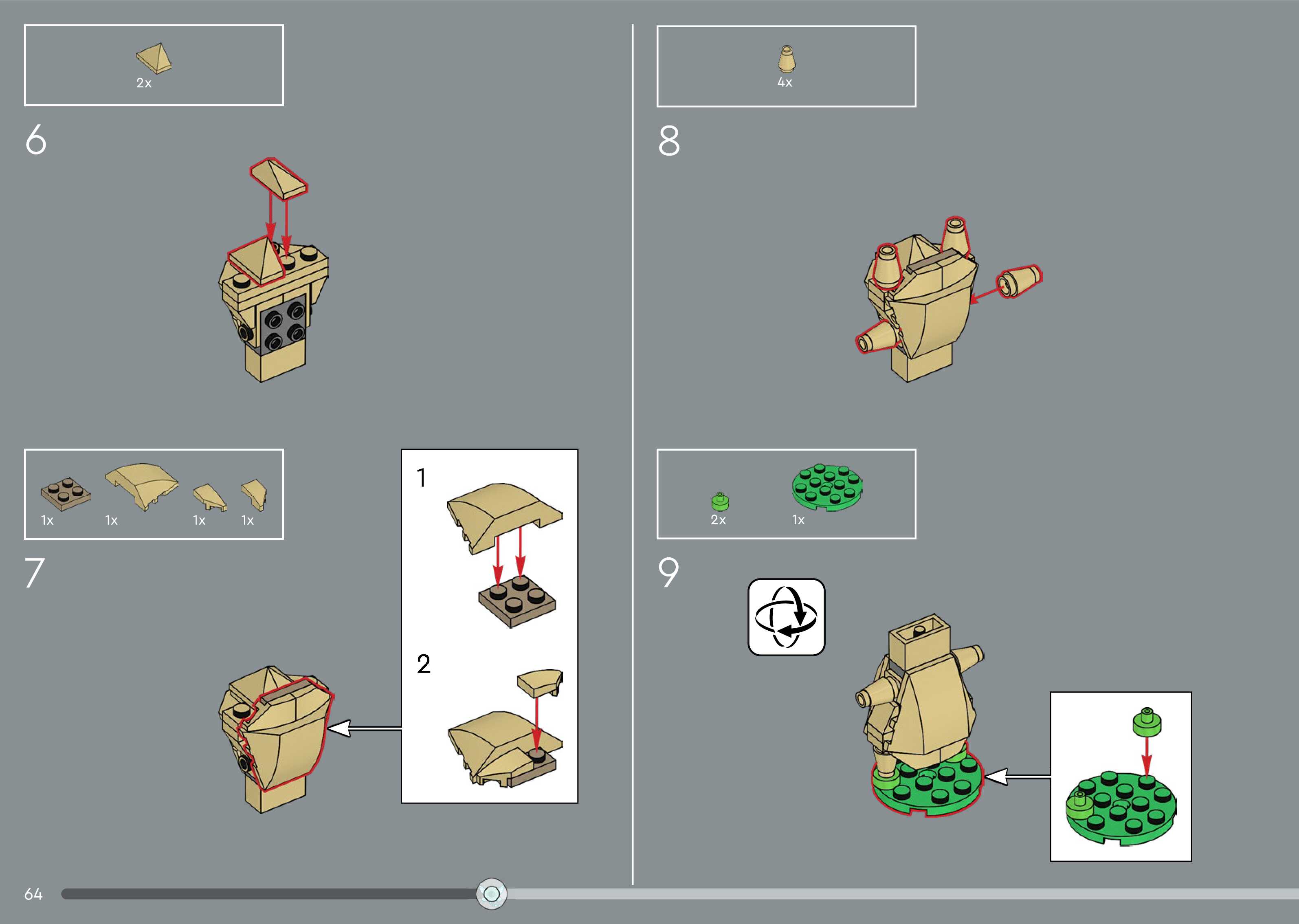 2x

6

1x 1x 1x 1x

7

1

2

4x

8

2x 1x

9

64