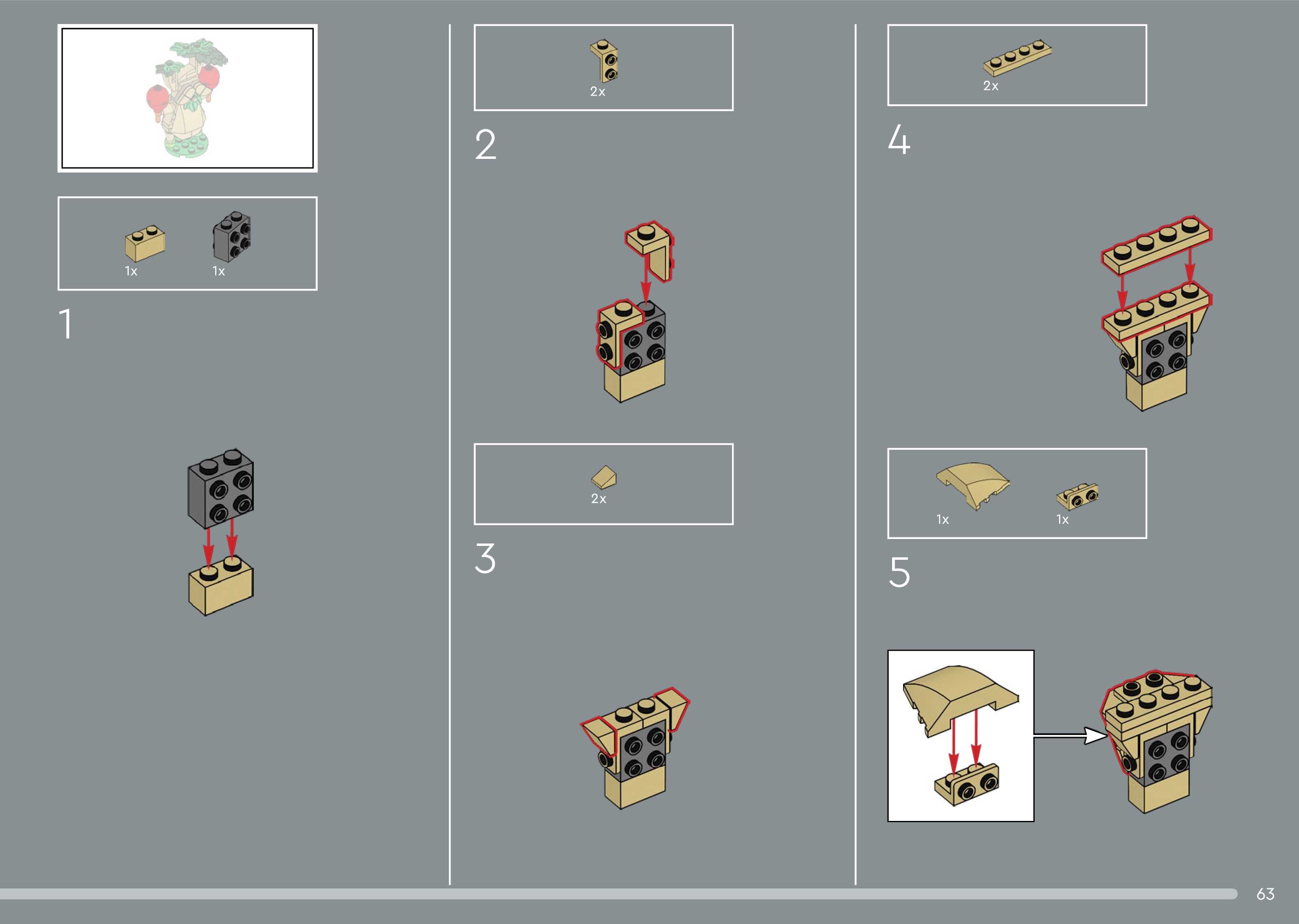 1x 1x

1

2x

2

2x

3

2x

4

1x 1x

5

63