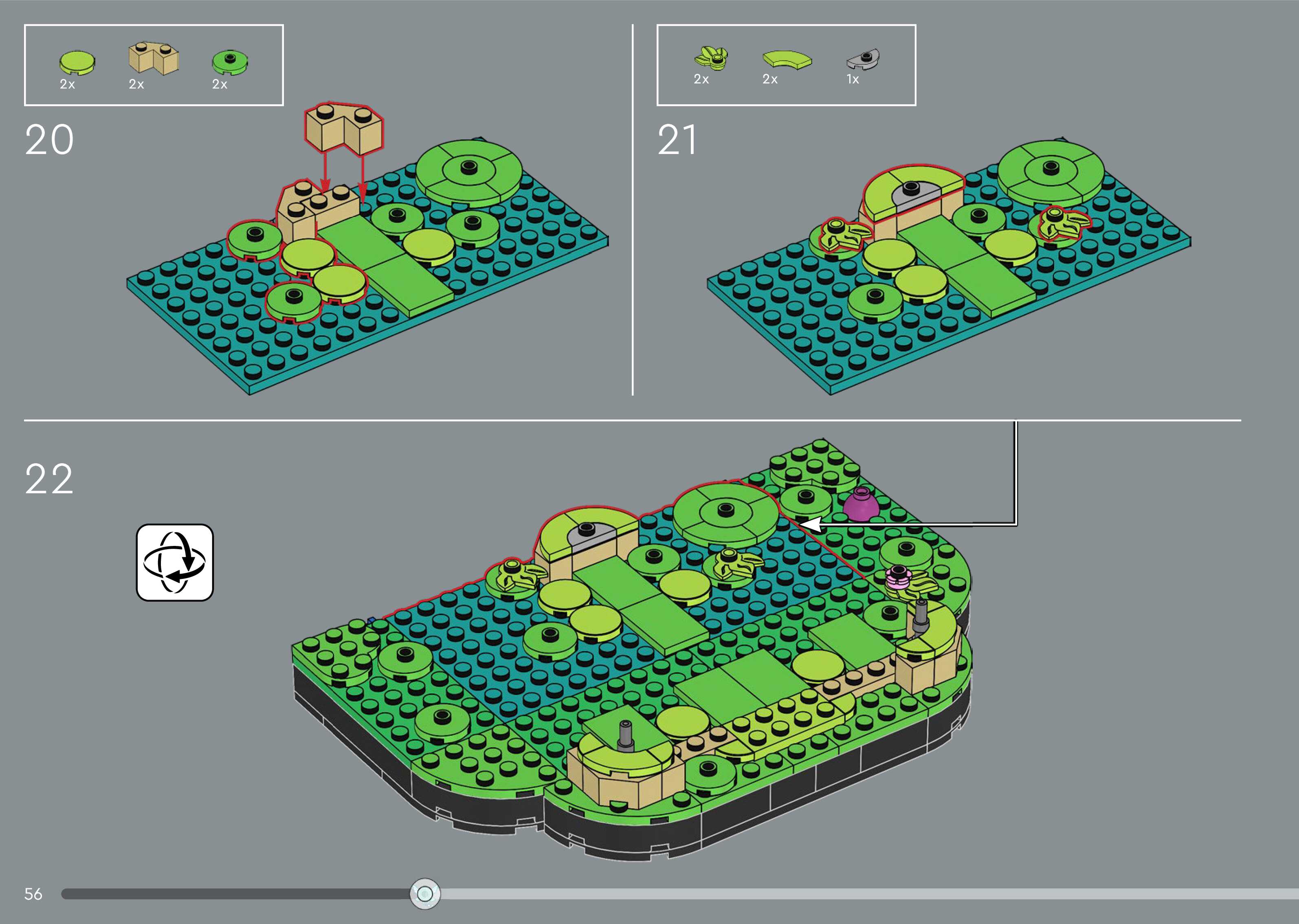 2x 2x 2x

20

2x 2x 1x

21

22

56