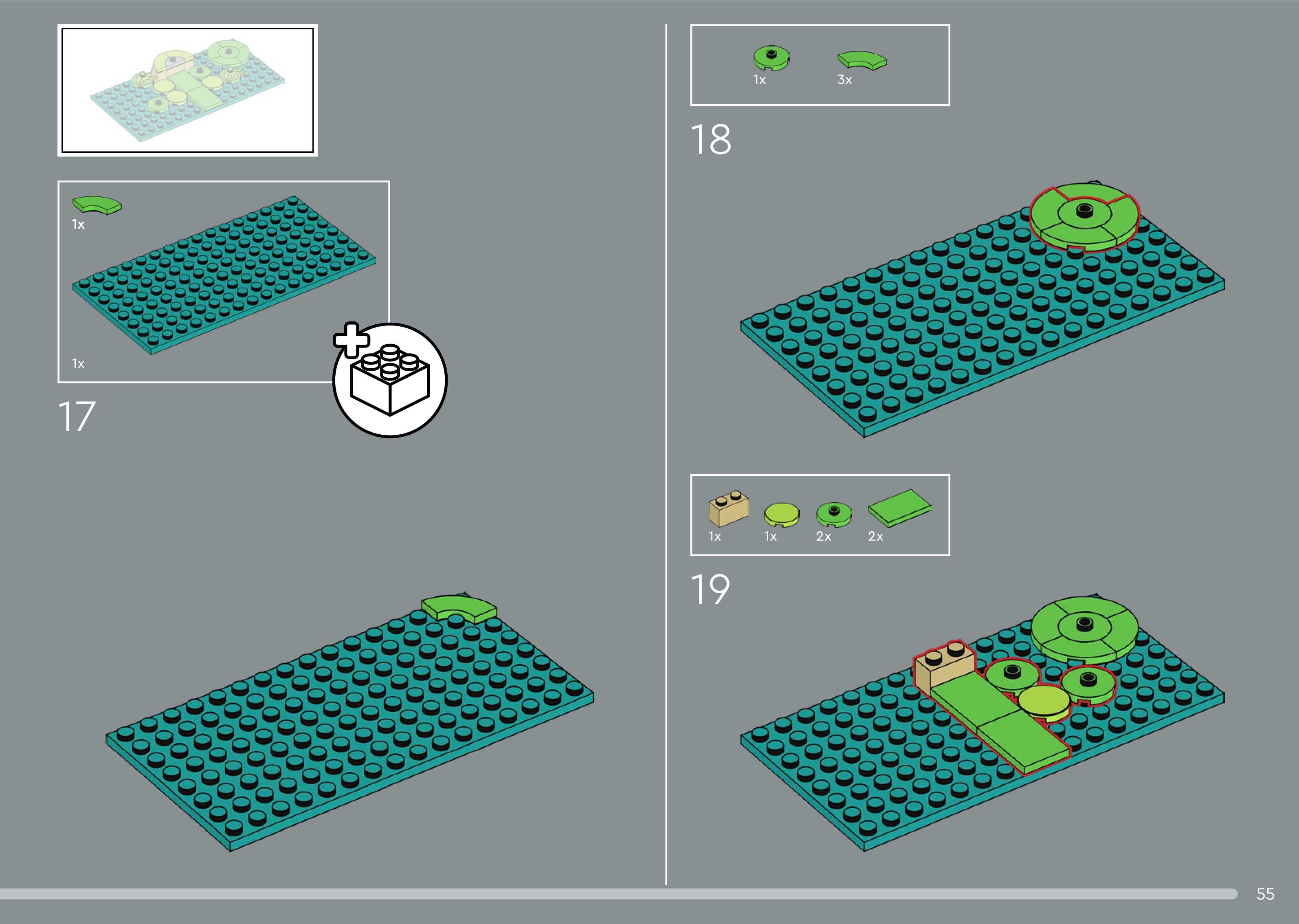 1x

1x

17

1x 3x

18

1x 1x 2x 2x

19

55