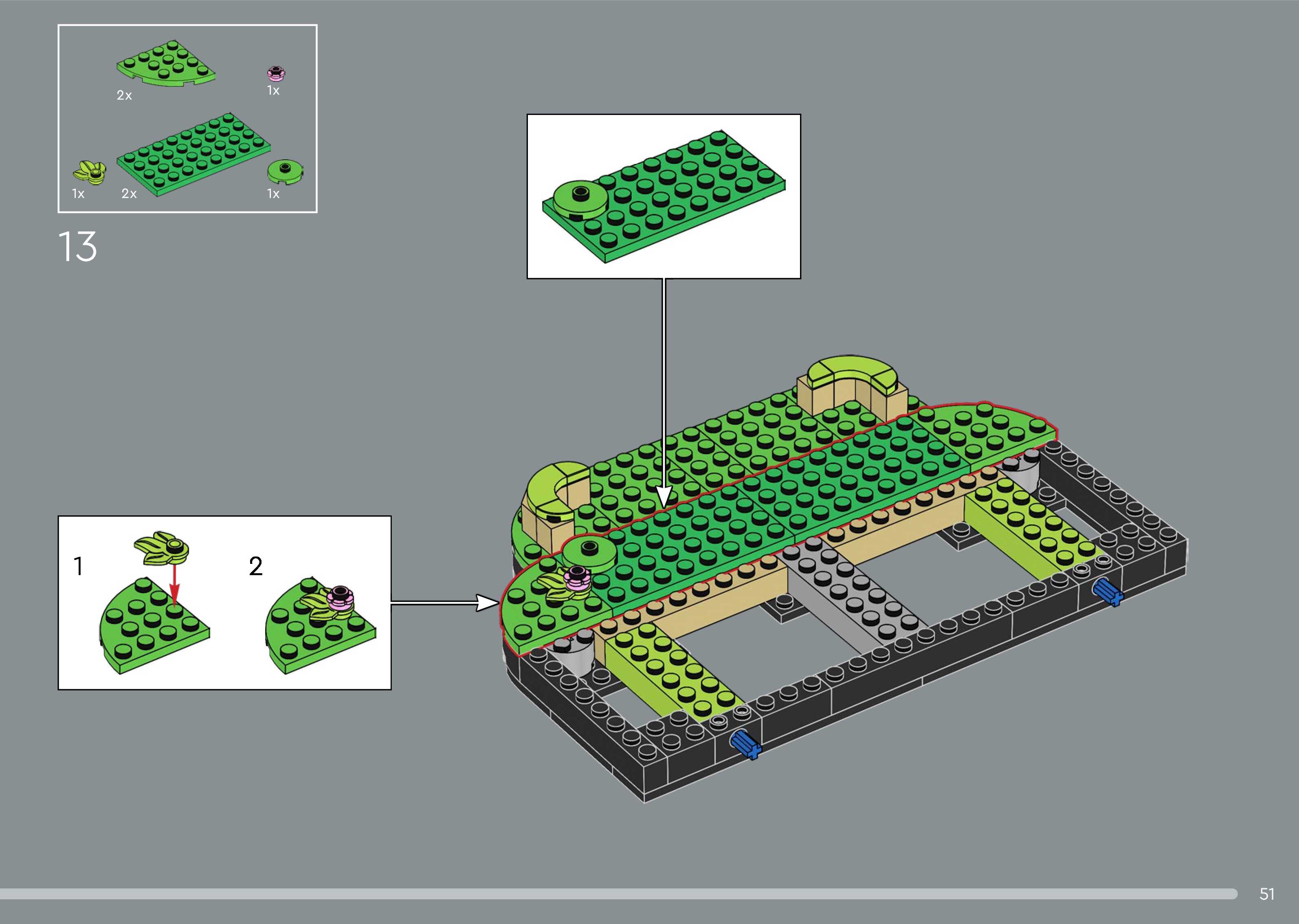 2x

1x

1x

2x

1x

13

1

2

51