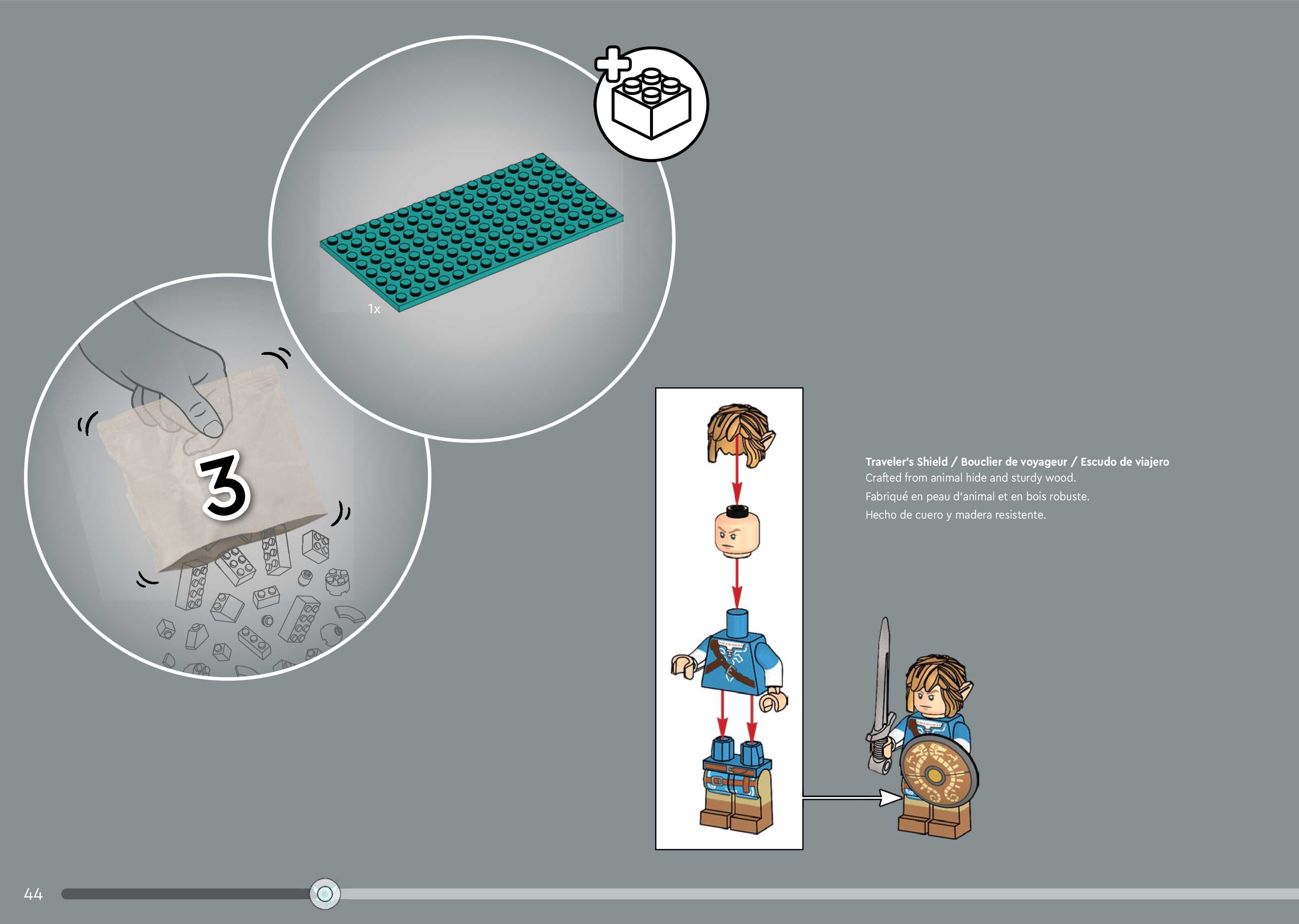 1x

3

Traveler's Shield / Bouclier de voyageur / Escudo de viajero
Crafted from animal hide and sturdy wood.
Fabriqué en peau d'animal et en bois robuste.
Hecho de cuero y madera resistente.

44