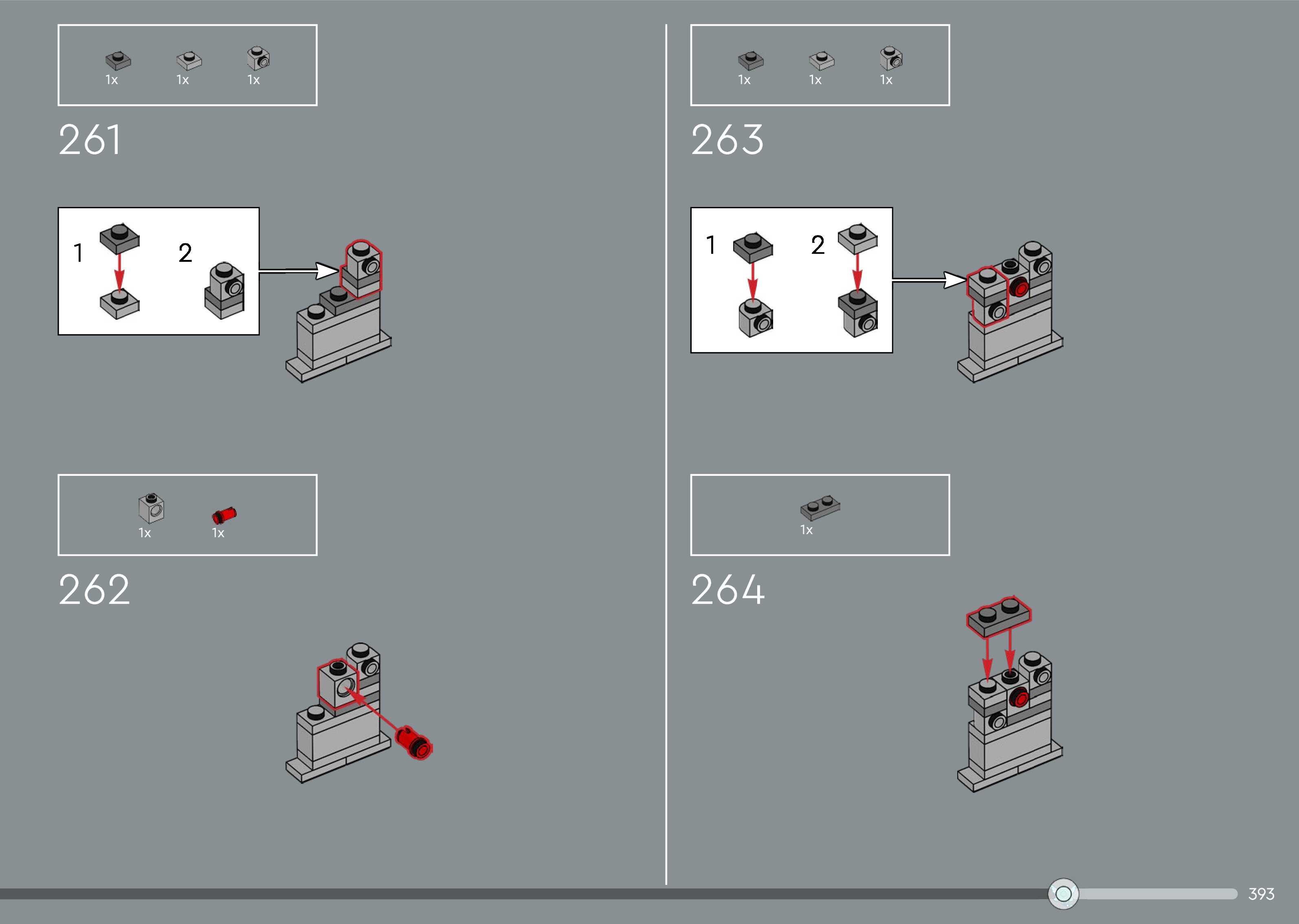 1x 1x 1x

261

1

2

1x 1x

262

1x 1x 1x

263

1

2

1x

264

393