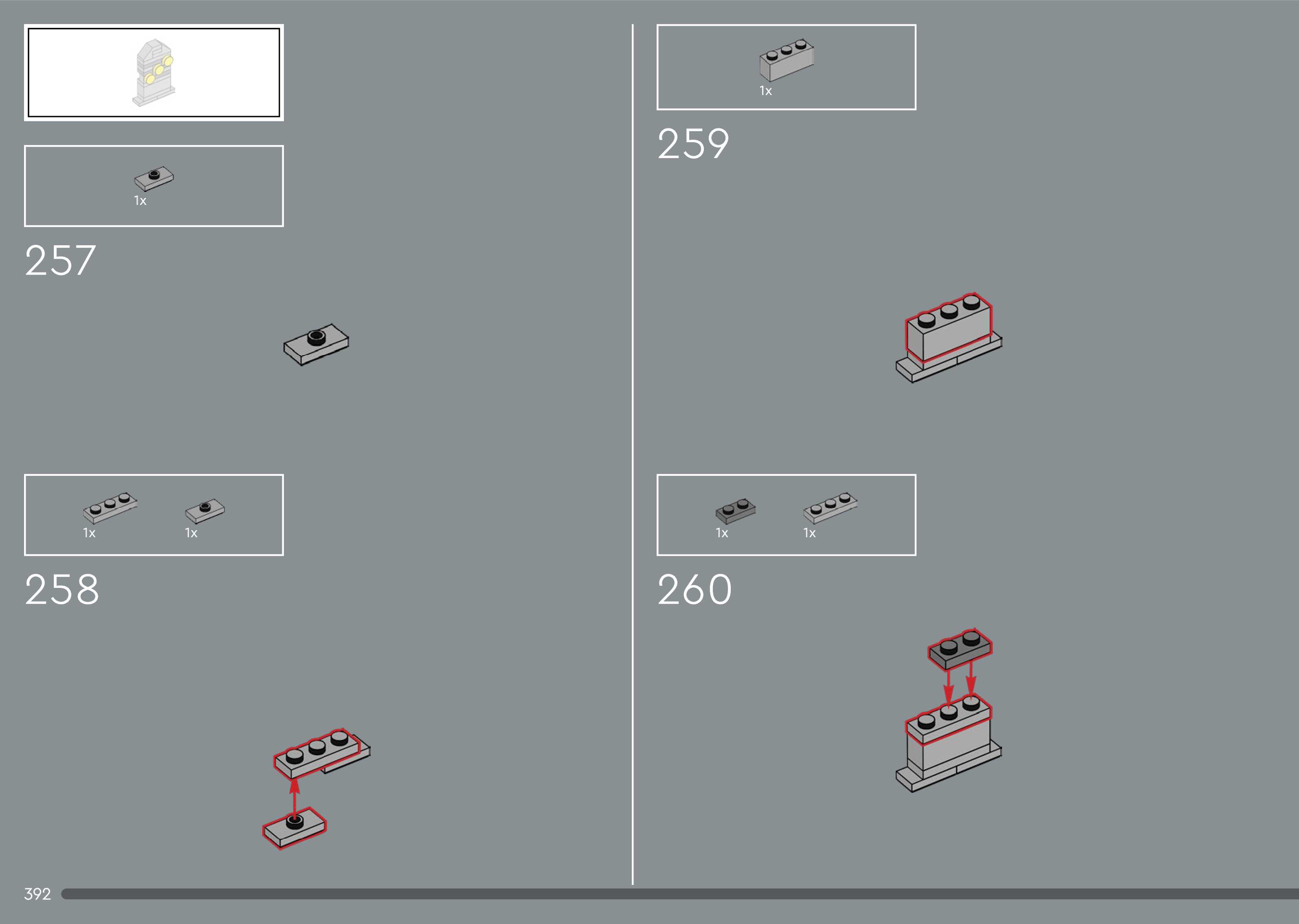 1x

257

1x 1x

258

1x

259

1x 1x

260

392