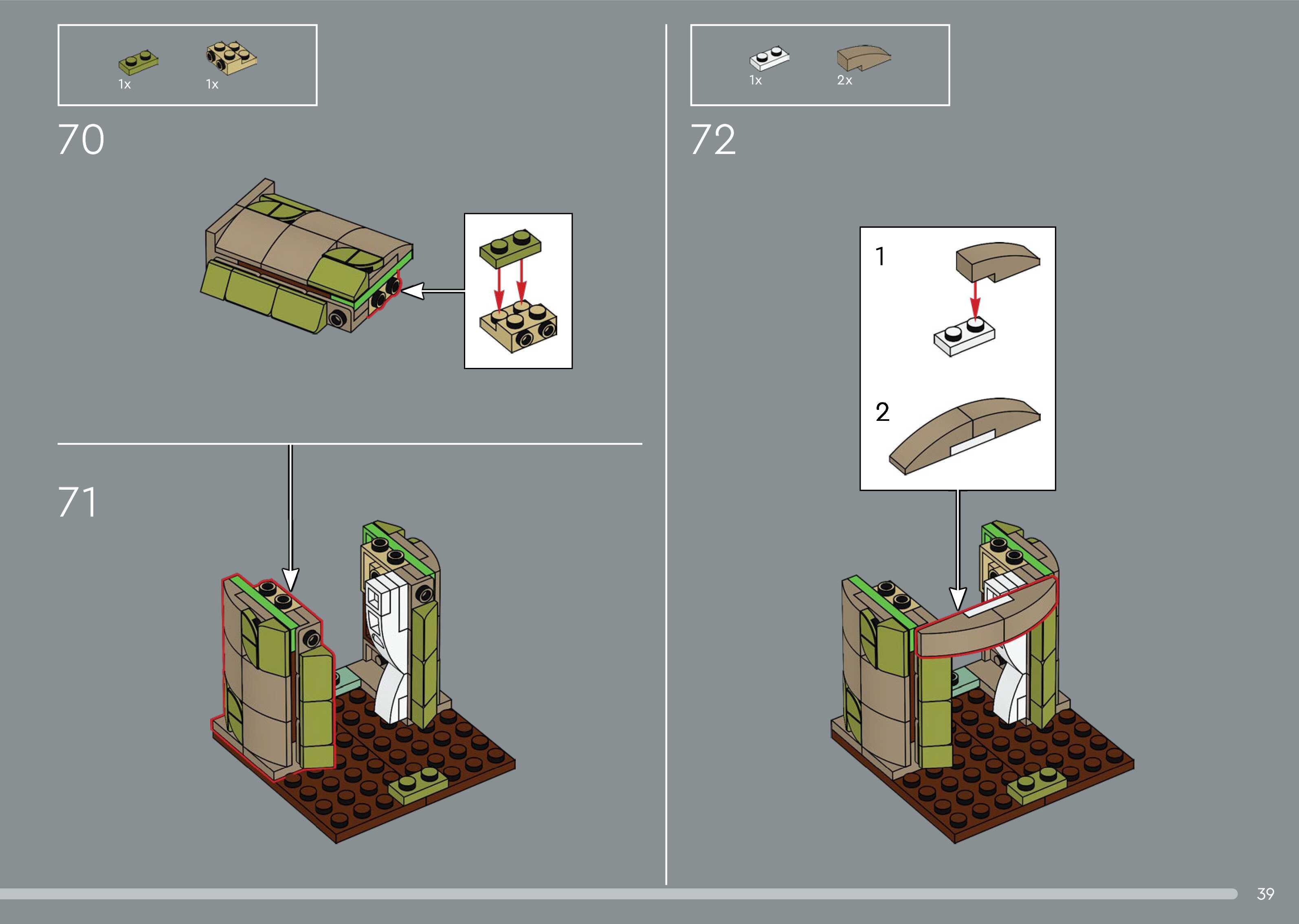 1x 1x

70

71

1x 2x

72

1

2

39