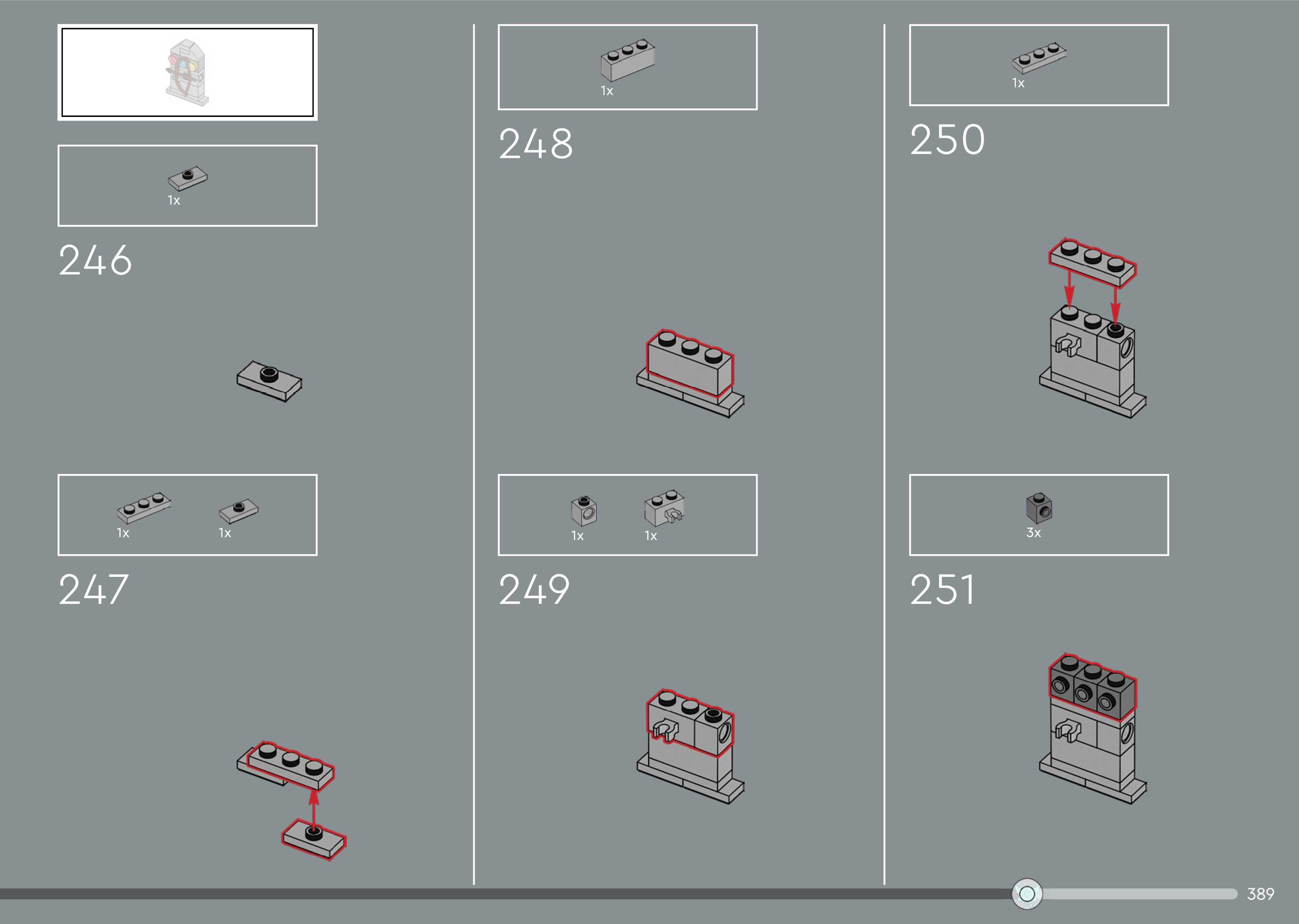 1x

246

1x 1x

247

1x

248

1x 1x

249

1x

250

3x

251

389