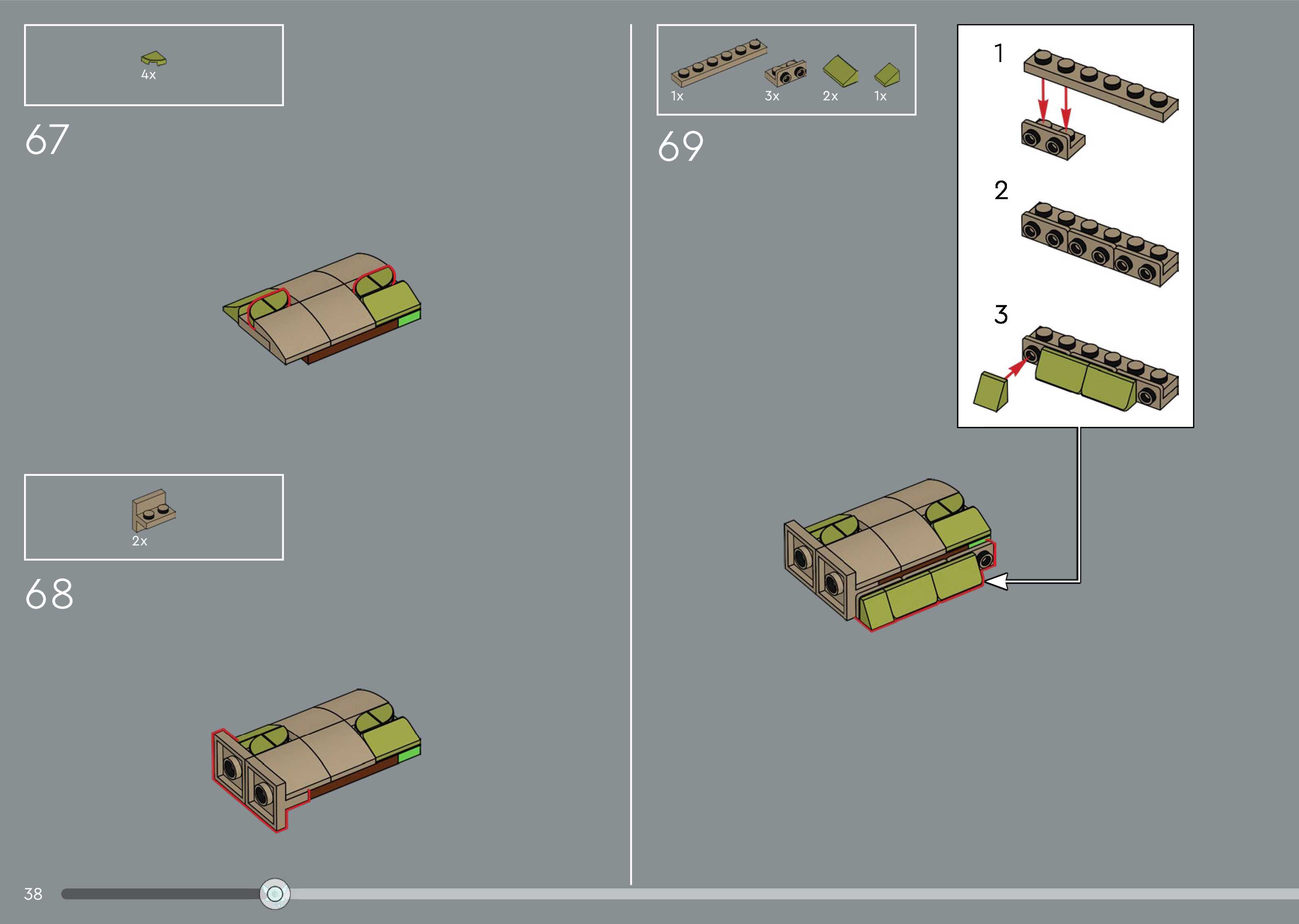 4x

67

2x

68

1x 3x 2x 1x

69

1

2

3

38