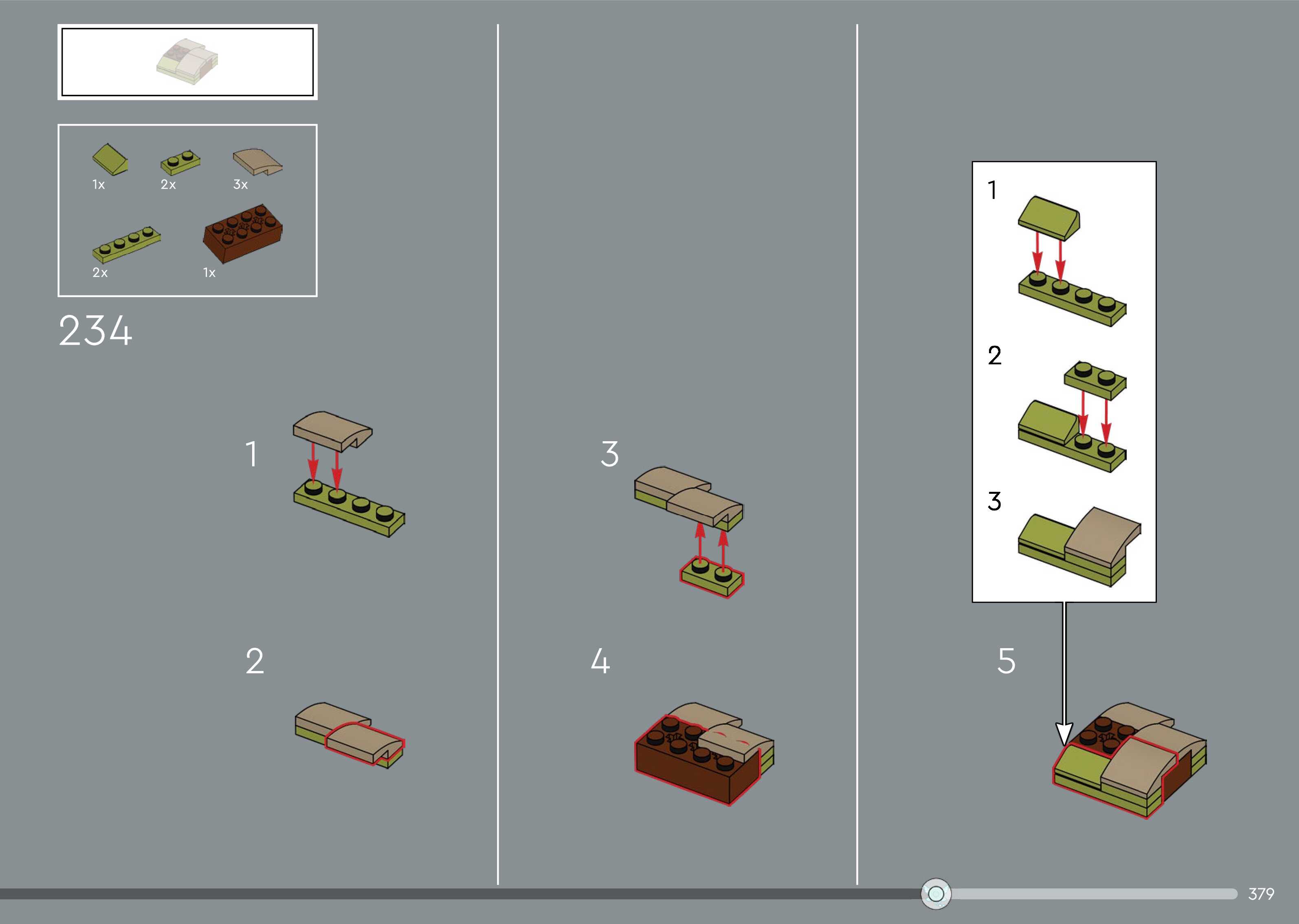 1x 2x 3x

2x 1x

234

1

2

3

4

1

2

3

5

379