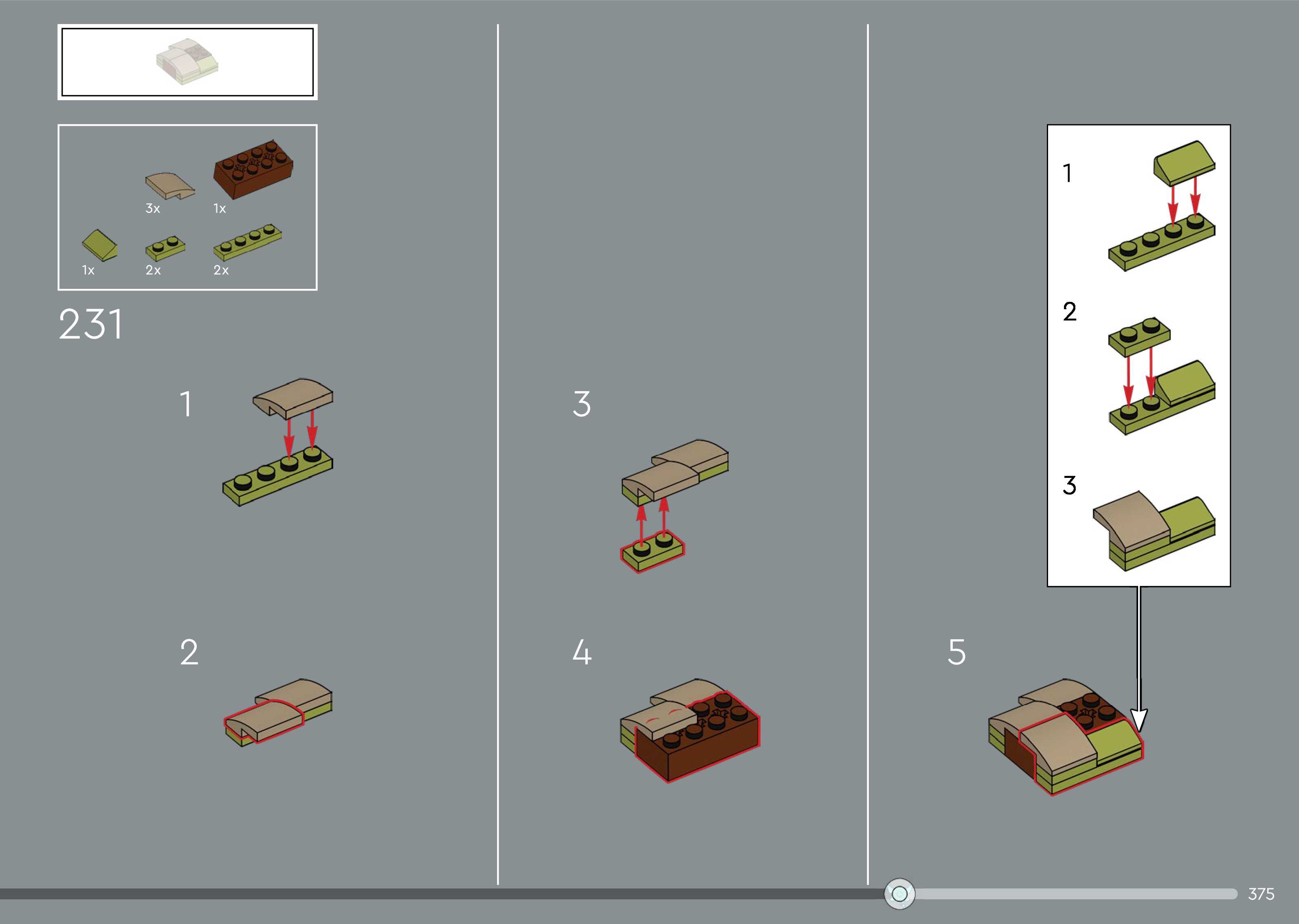 3x
1x
1x
2x
2x

231

1

2

3

4

1

2

3

5

375